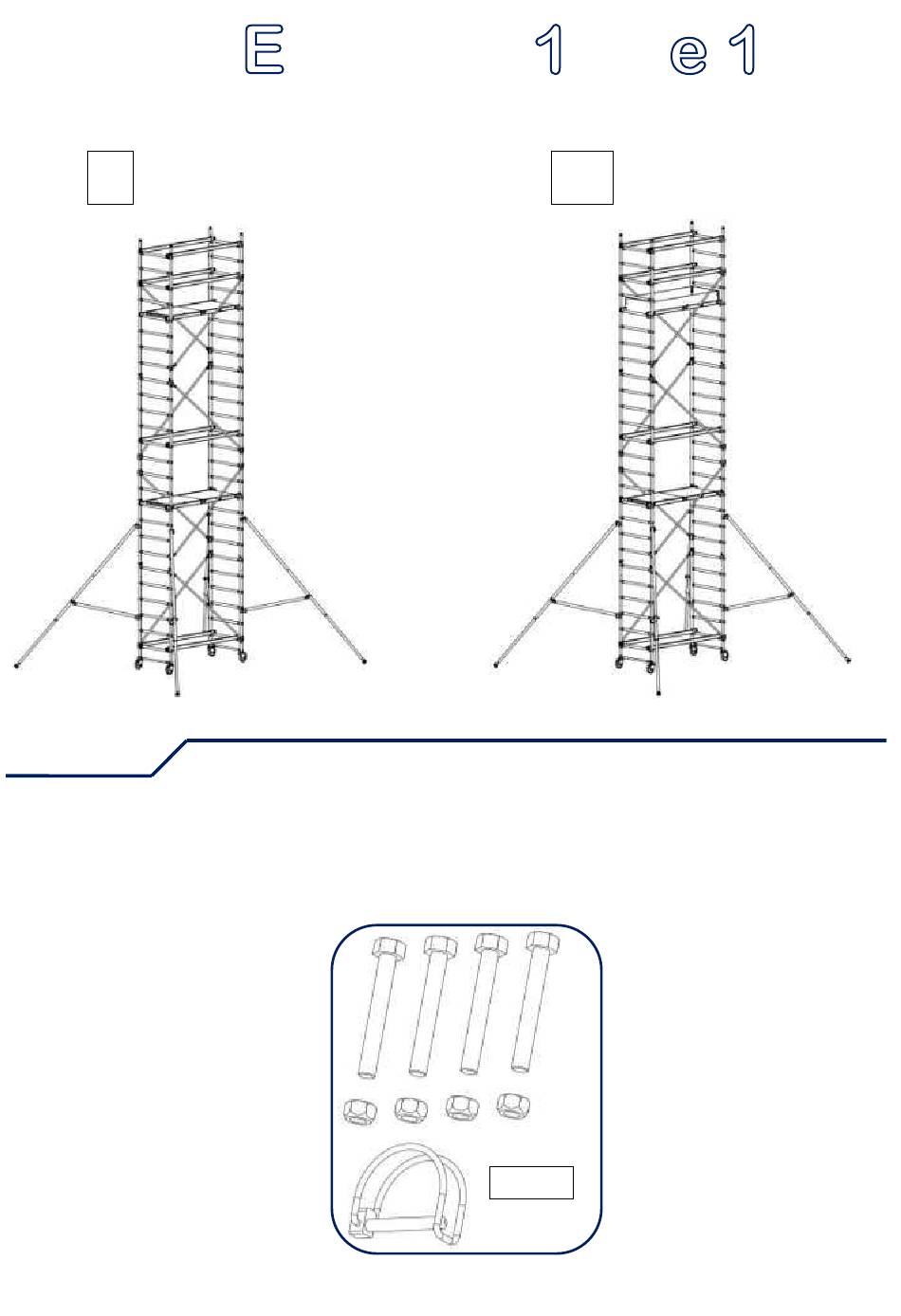 E 1 e 1