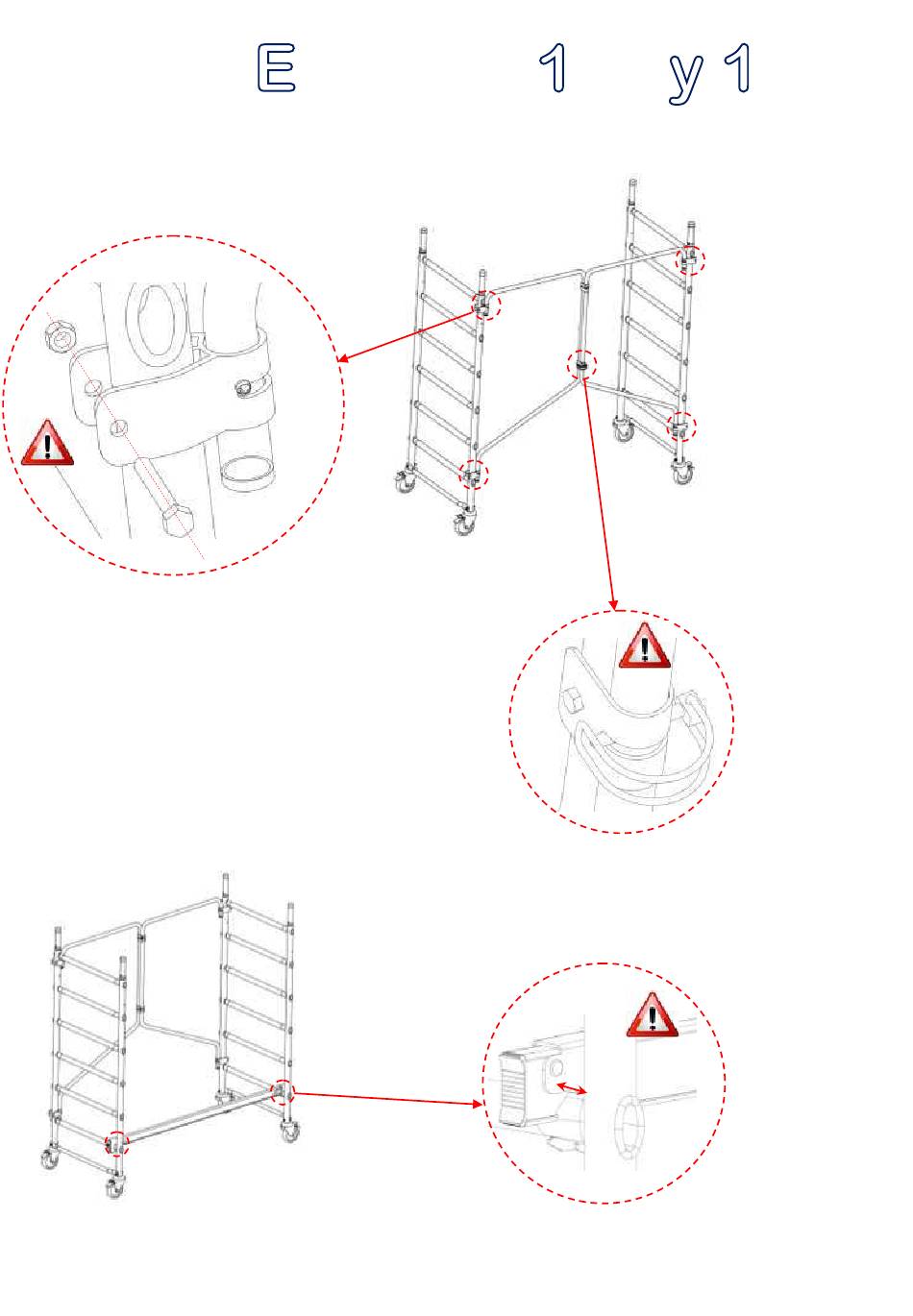 E 1 y 1