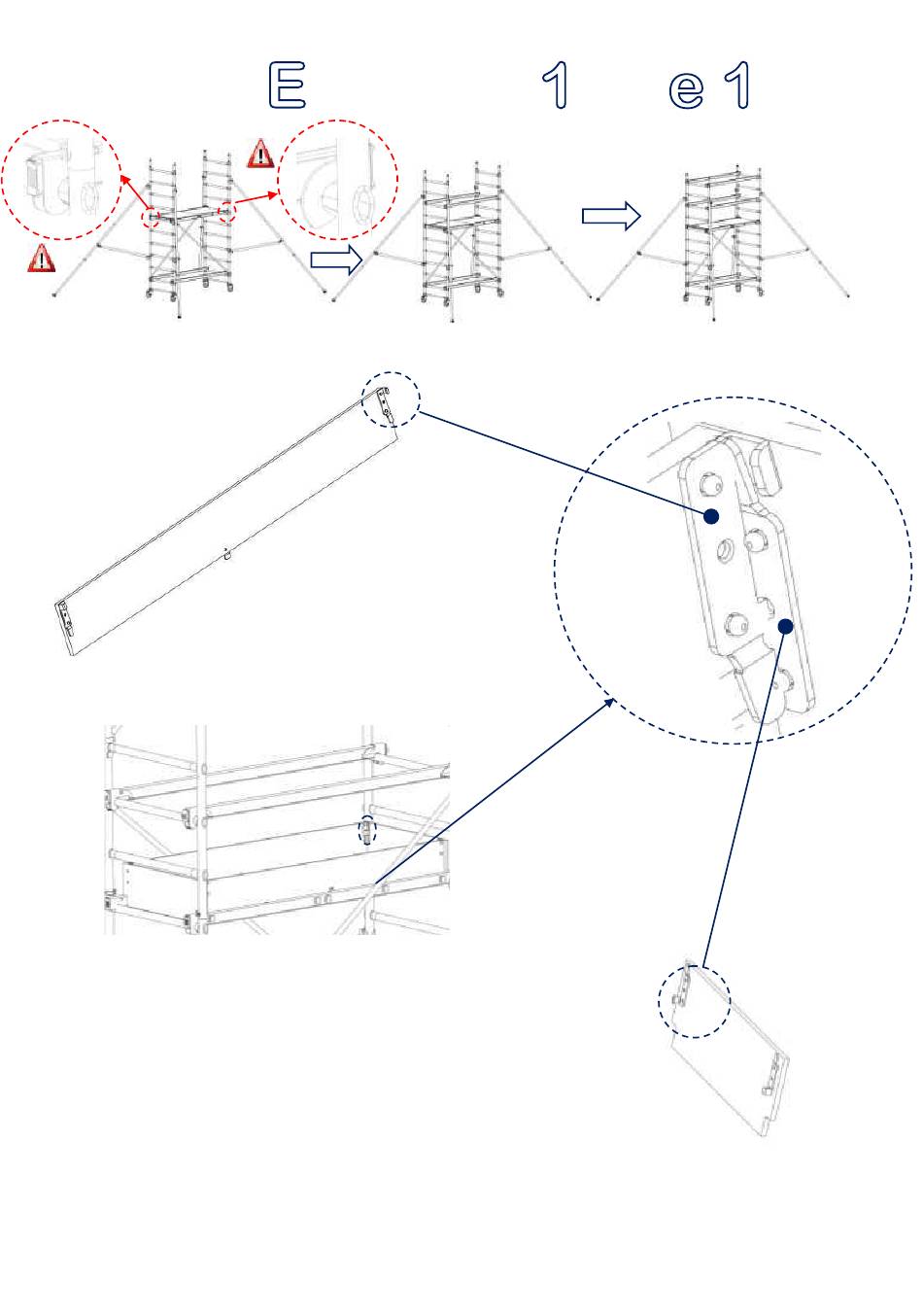 E 1 e 1