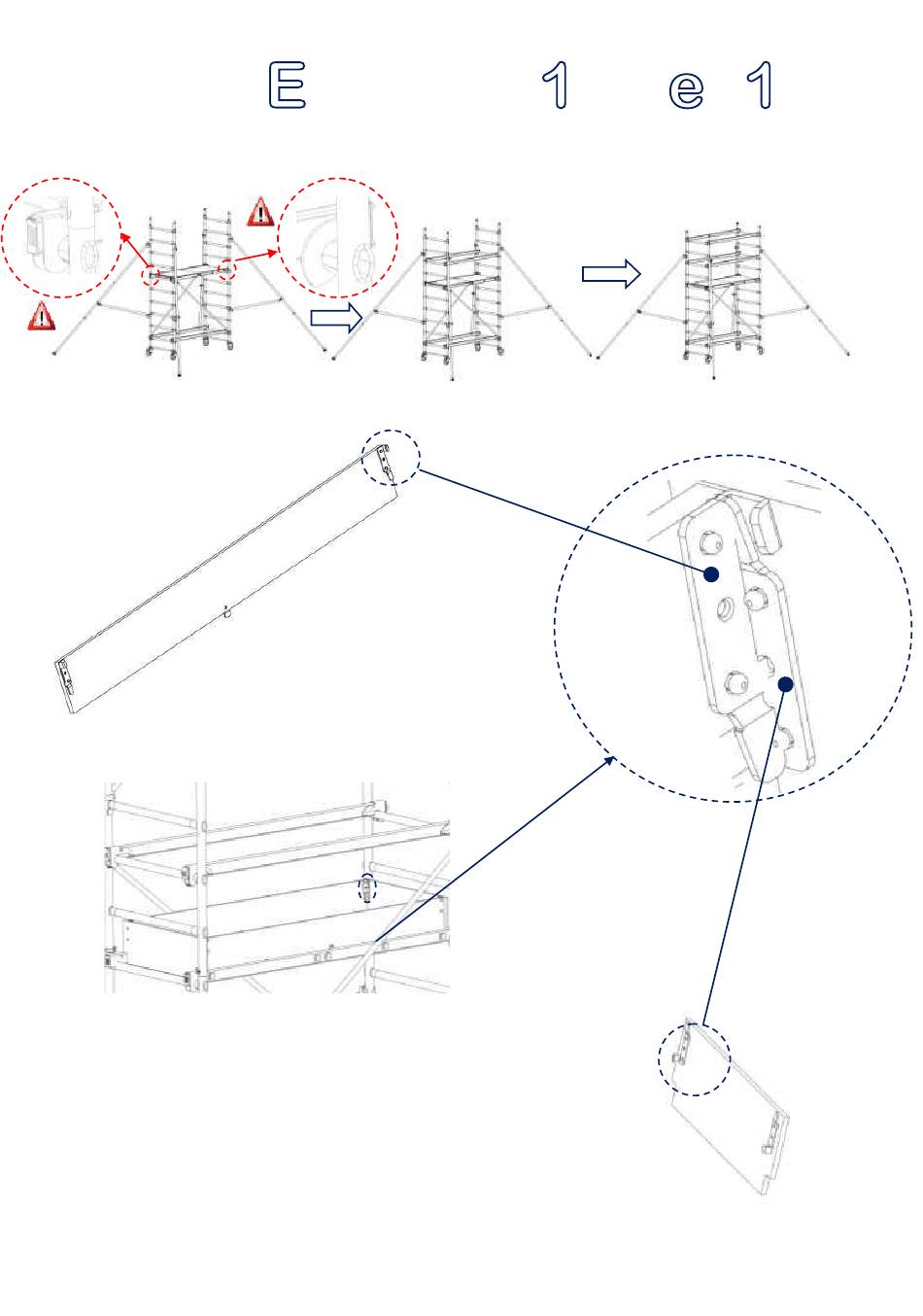 E 1 e 1