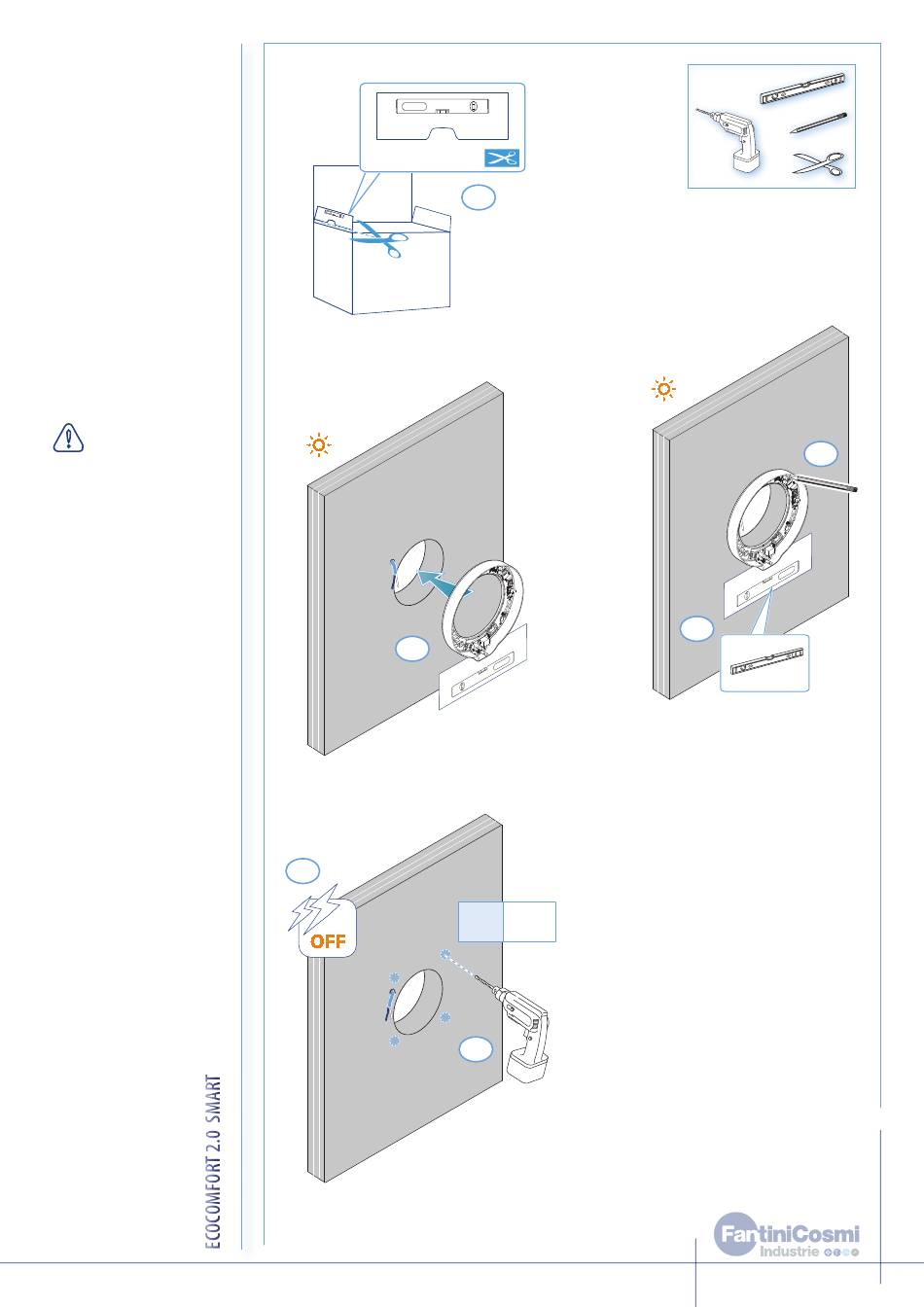 OFF

ECOCOMFORT 2.0 SMART

FantiniCosmi
Industrie