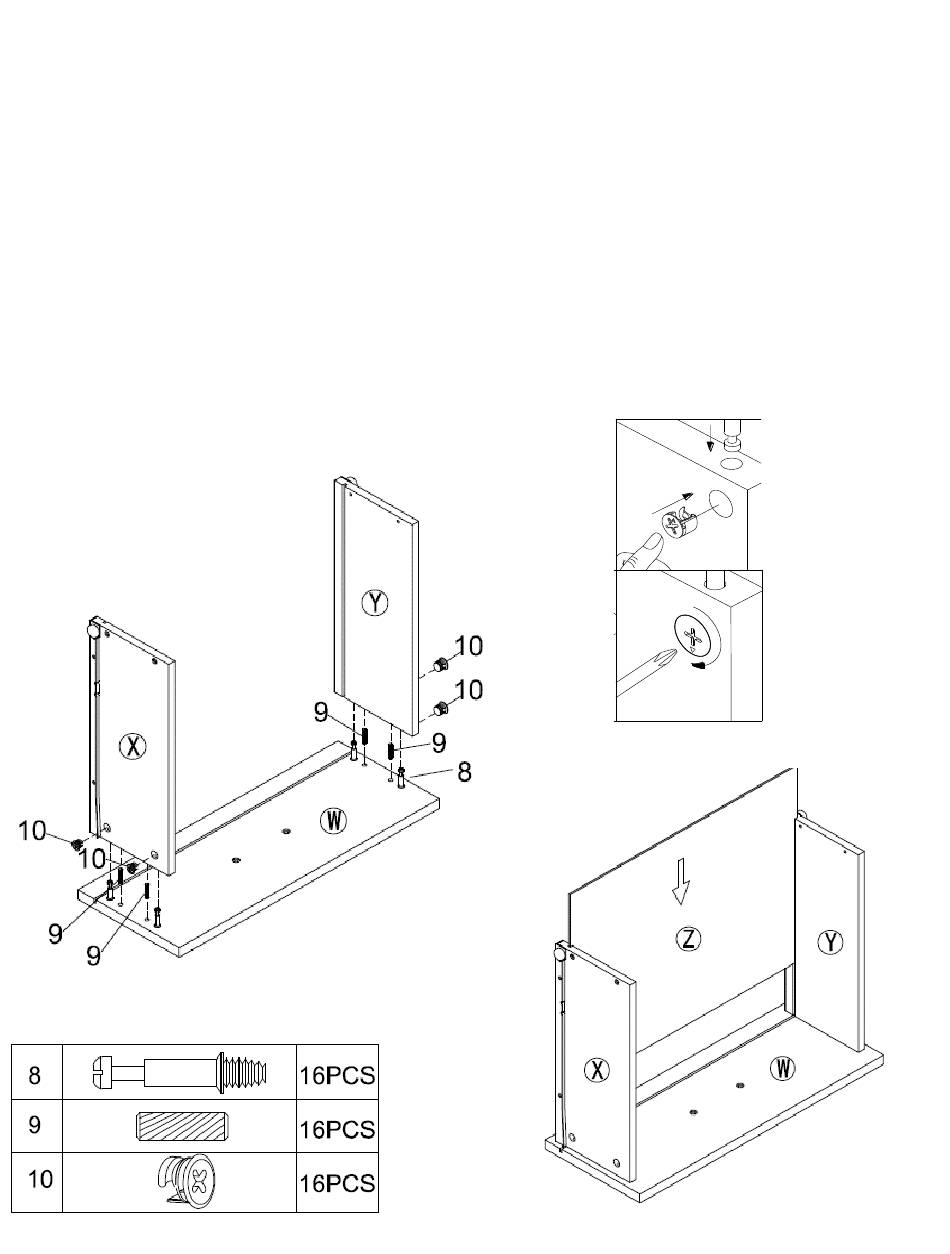 Y
10
10
9
9
8
X
W
10
10
9
9

| 8 | | 16PCS |
|---|---|---|
| 9 | | 16PCS |
| 10 | | 16PCS |

Z
Y
X
W