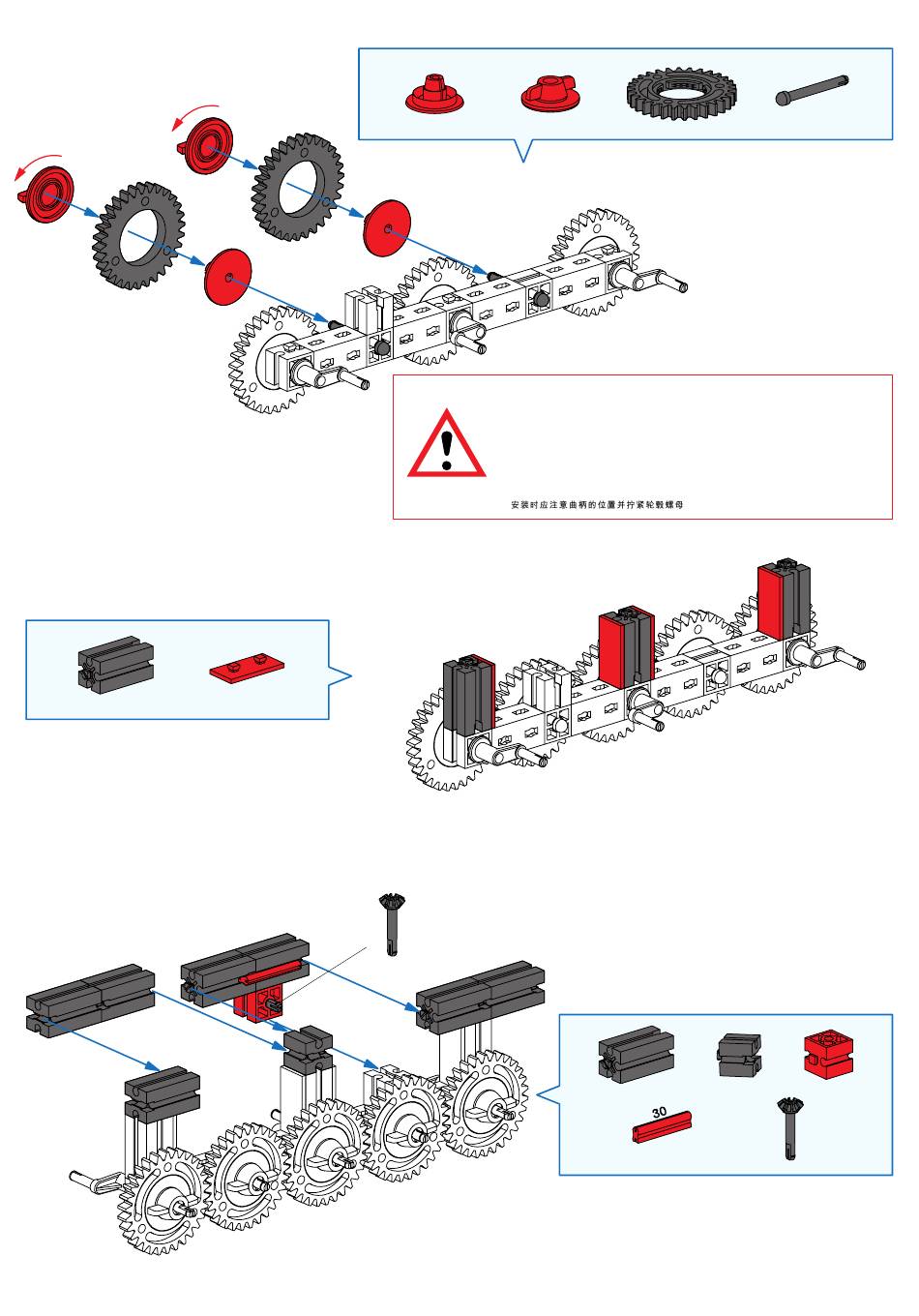 安装时应注意曲柄的位置并拧紧轮毂螺母

30