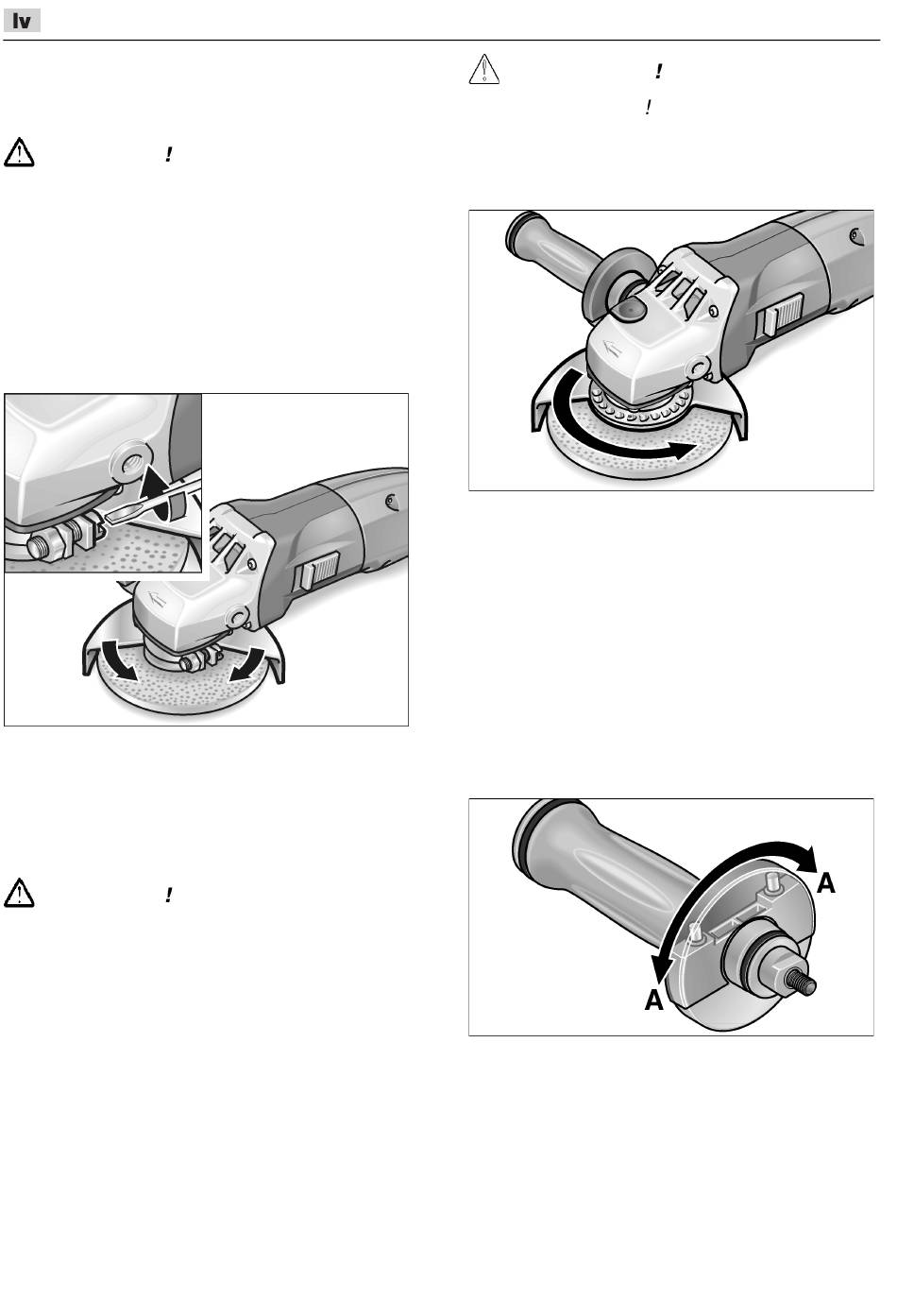 lv

!

!

!

!

A

A