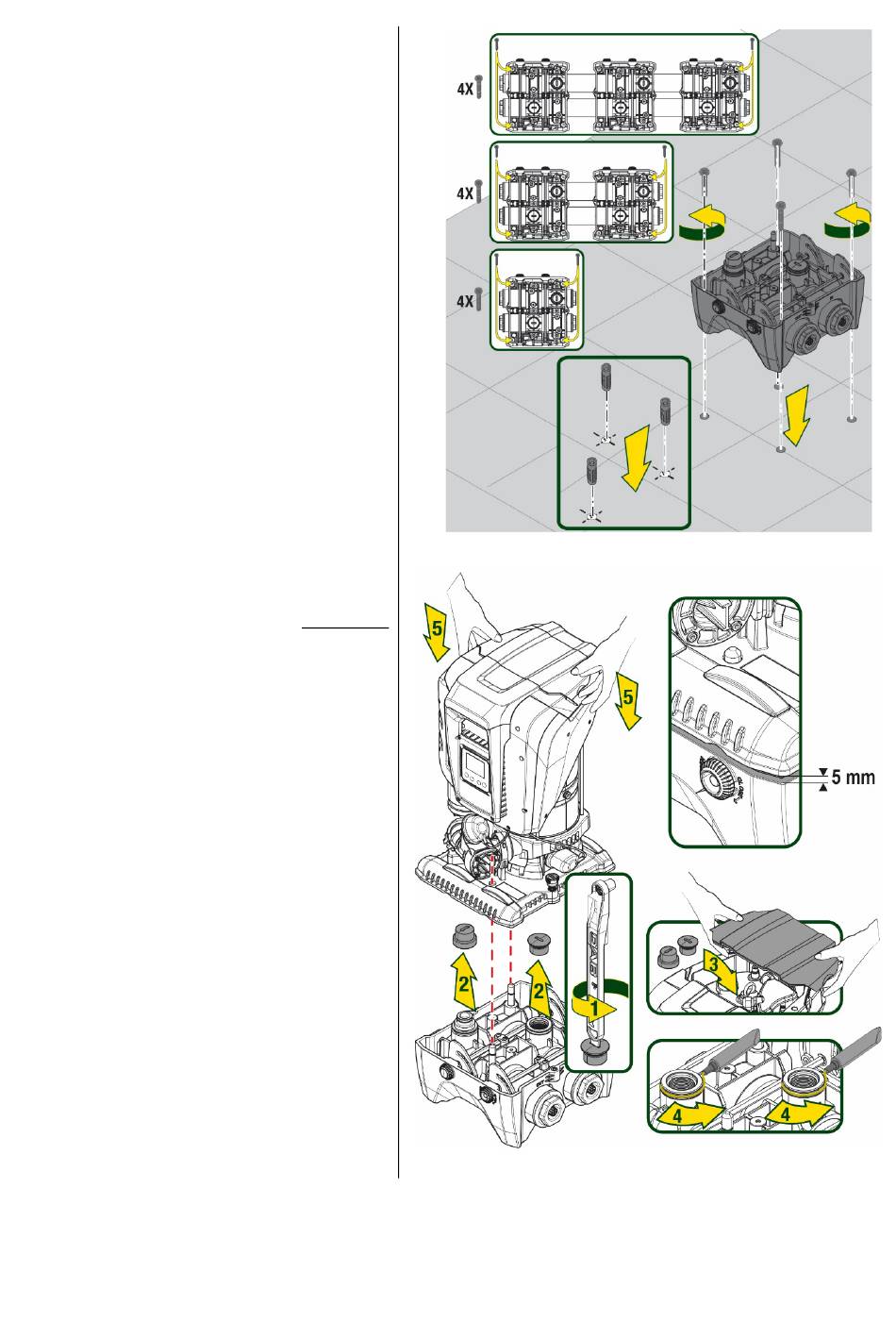 4X

4X

4X

5

5

5 mm

2

2

1

3

4

4