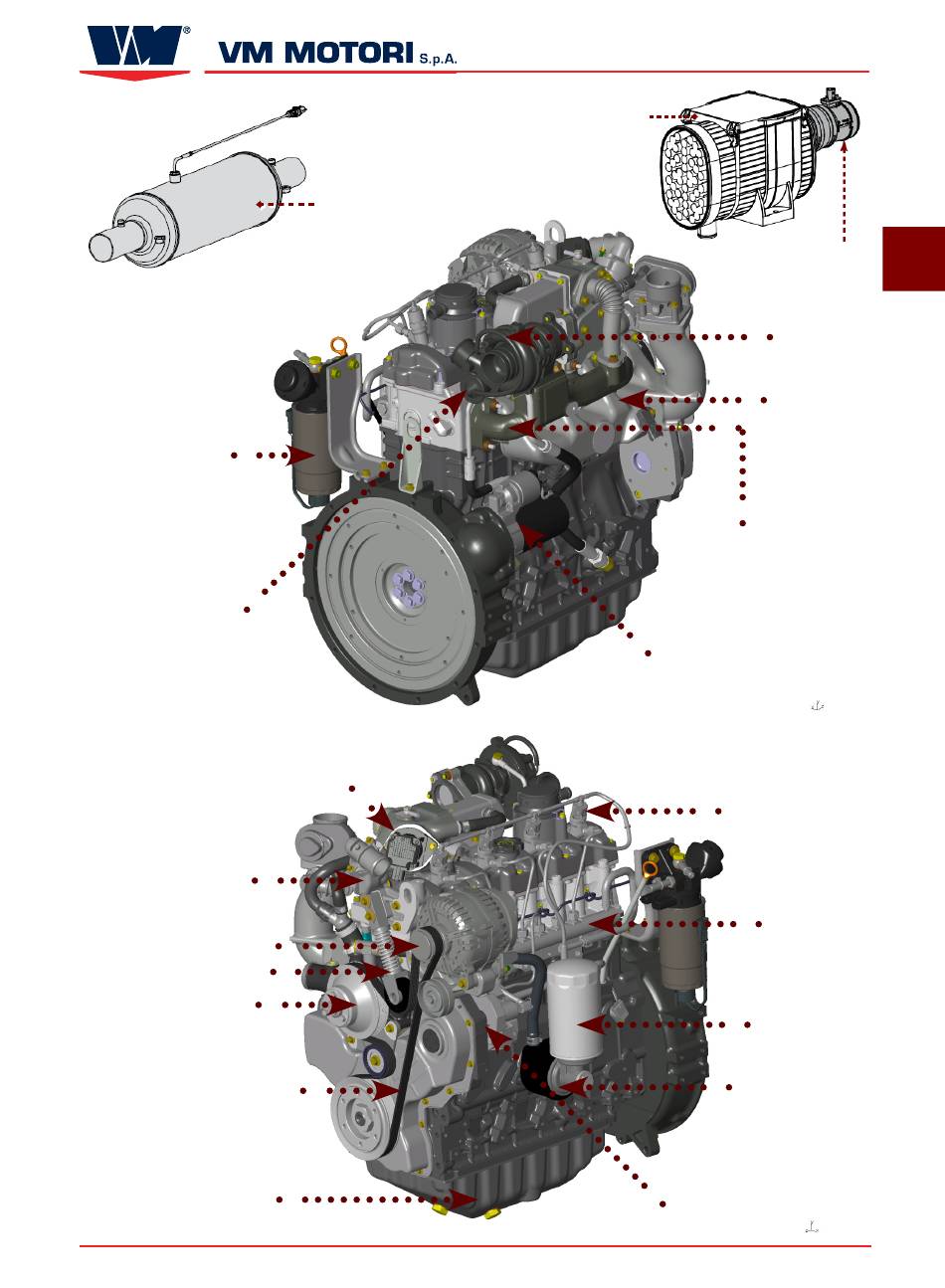 VM MOTORI S.p.A.