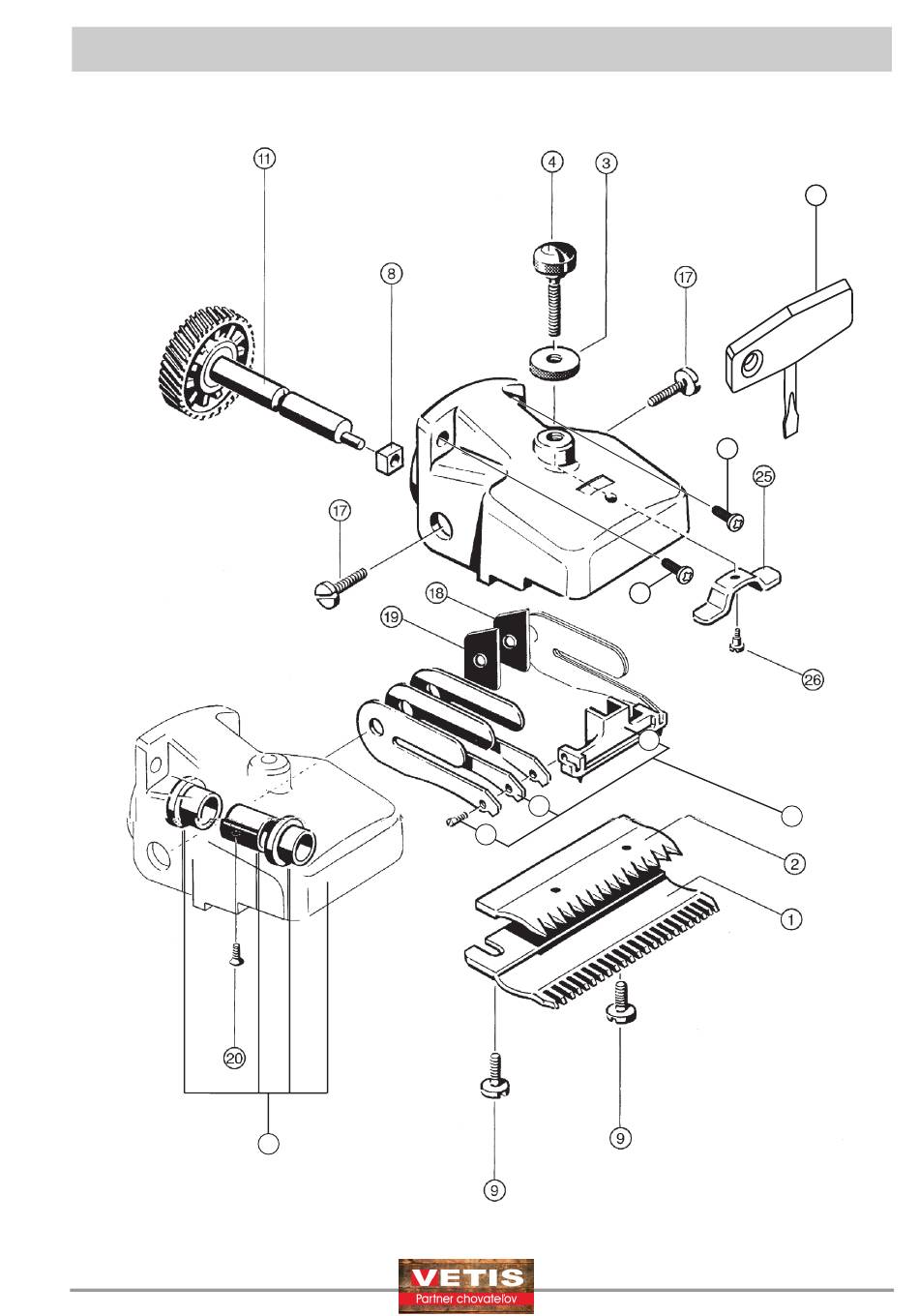 11
4
3
8
17
25
17
18
19
26
2
1
20
9
9

VETIS
Partner chovateľov