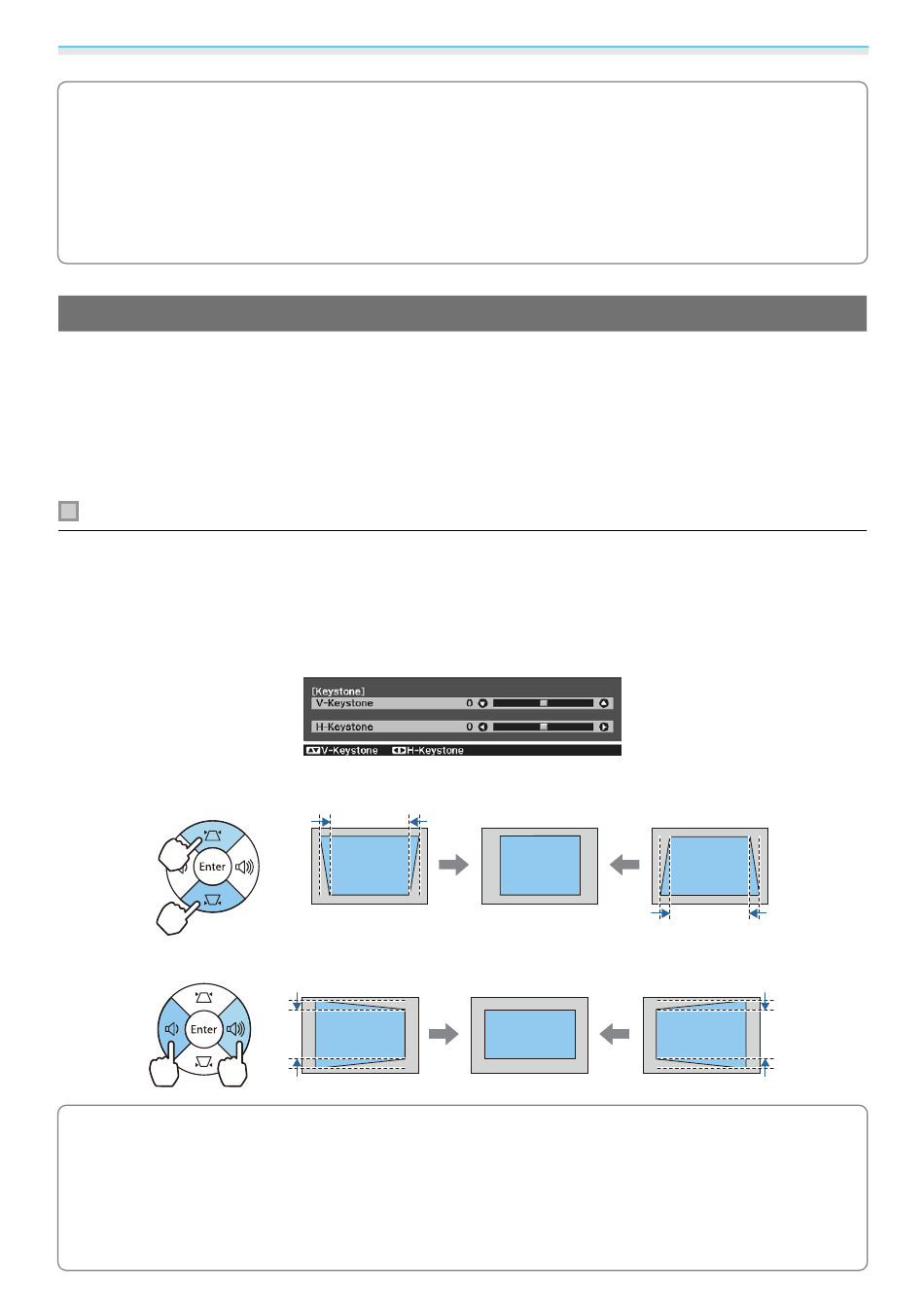 [Keystone]
V-Keystone 0
H-Keystone 0
V-Keystone H-Keystone

Enter

Enter