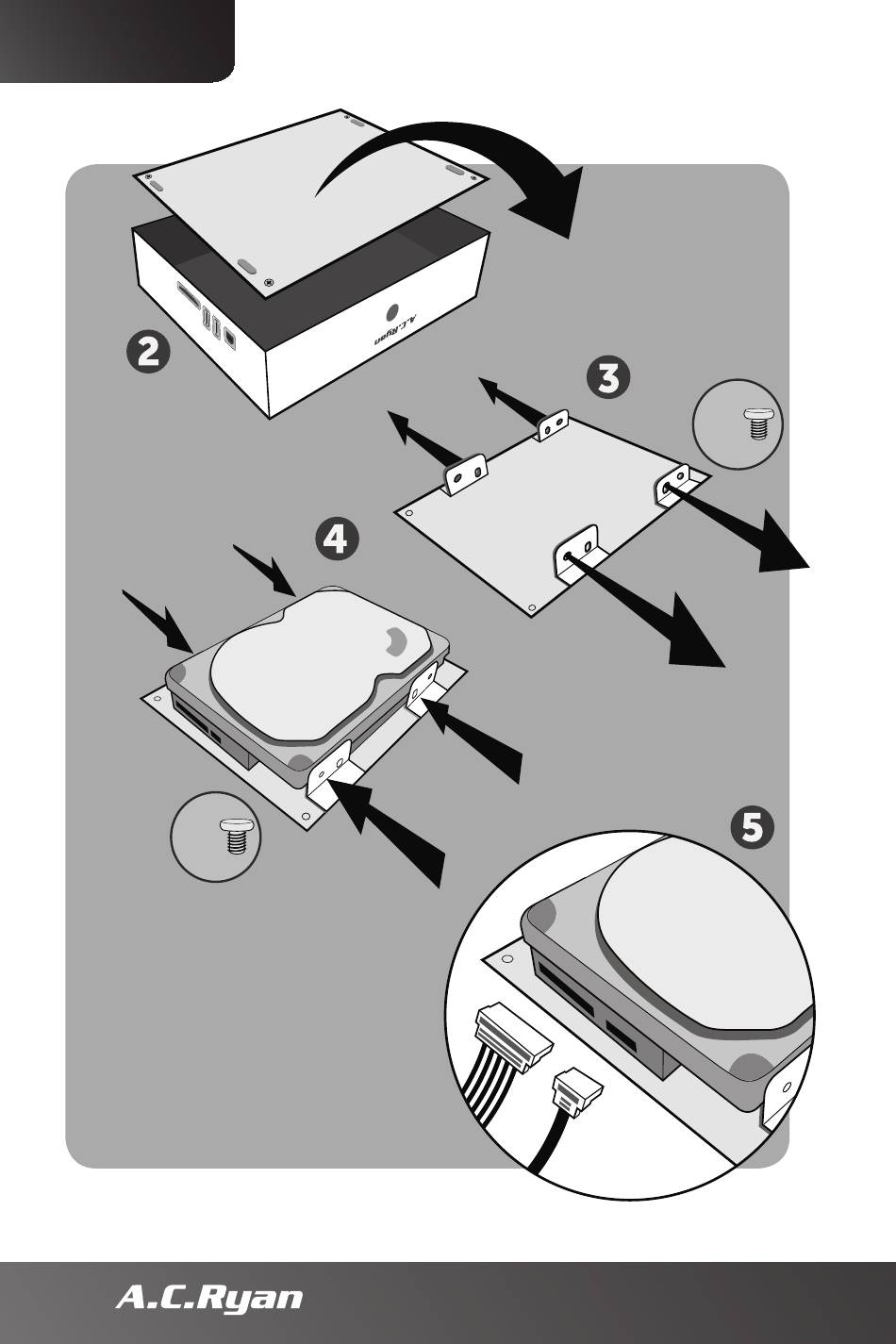 A.C.Ryan

2

3

4

5

A.C.Ryan