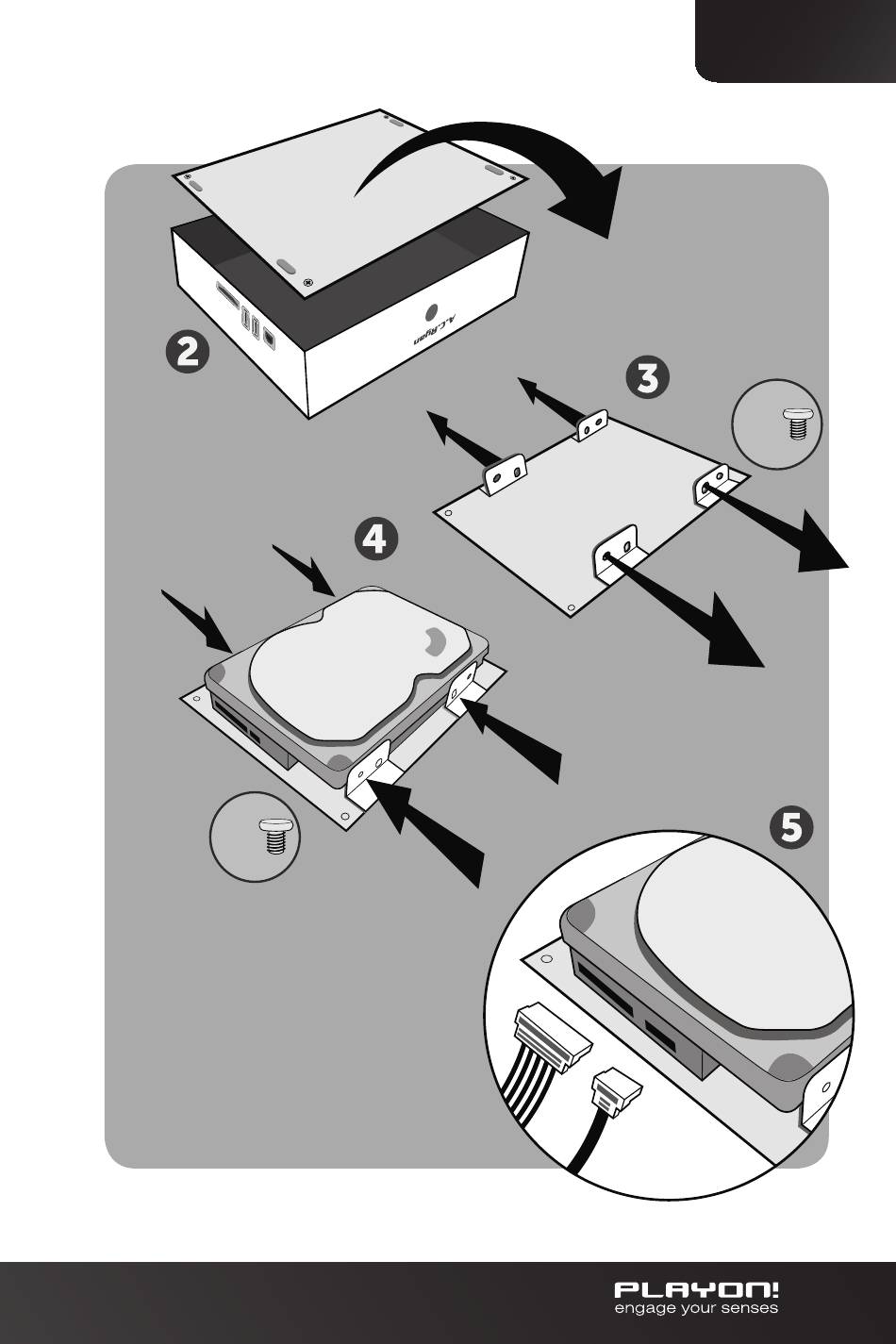 A.C.Ryan

2

3

4

5

PLAYON!
engage your senses