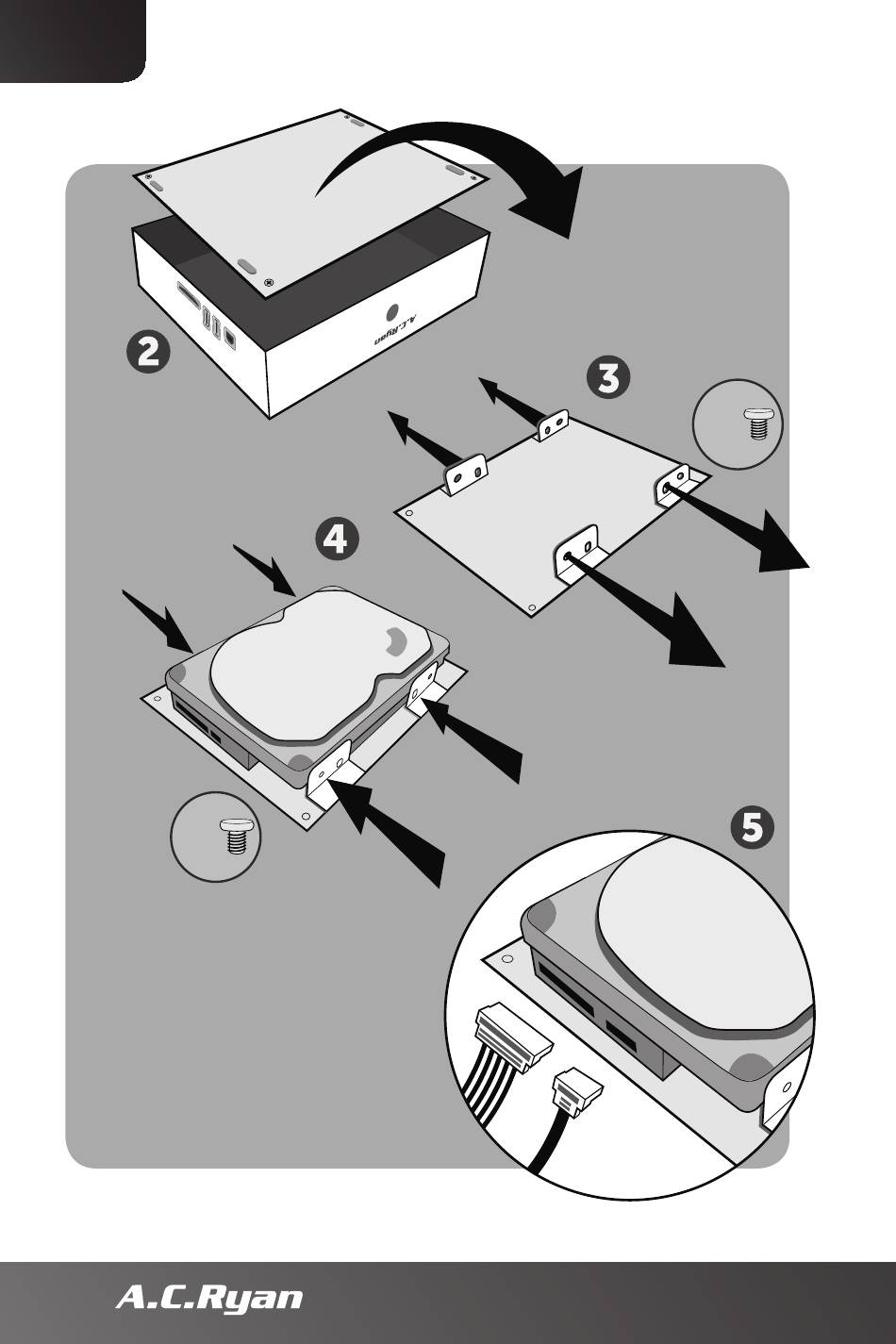 A.C.Ryan

2

3

4

5

A.C.Ryan