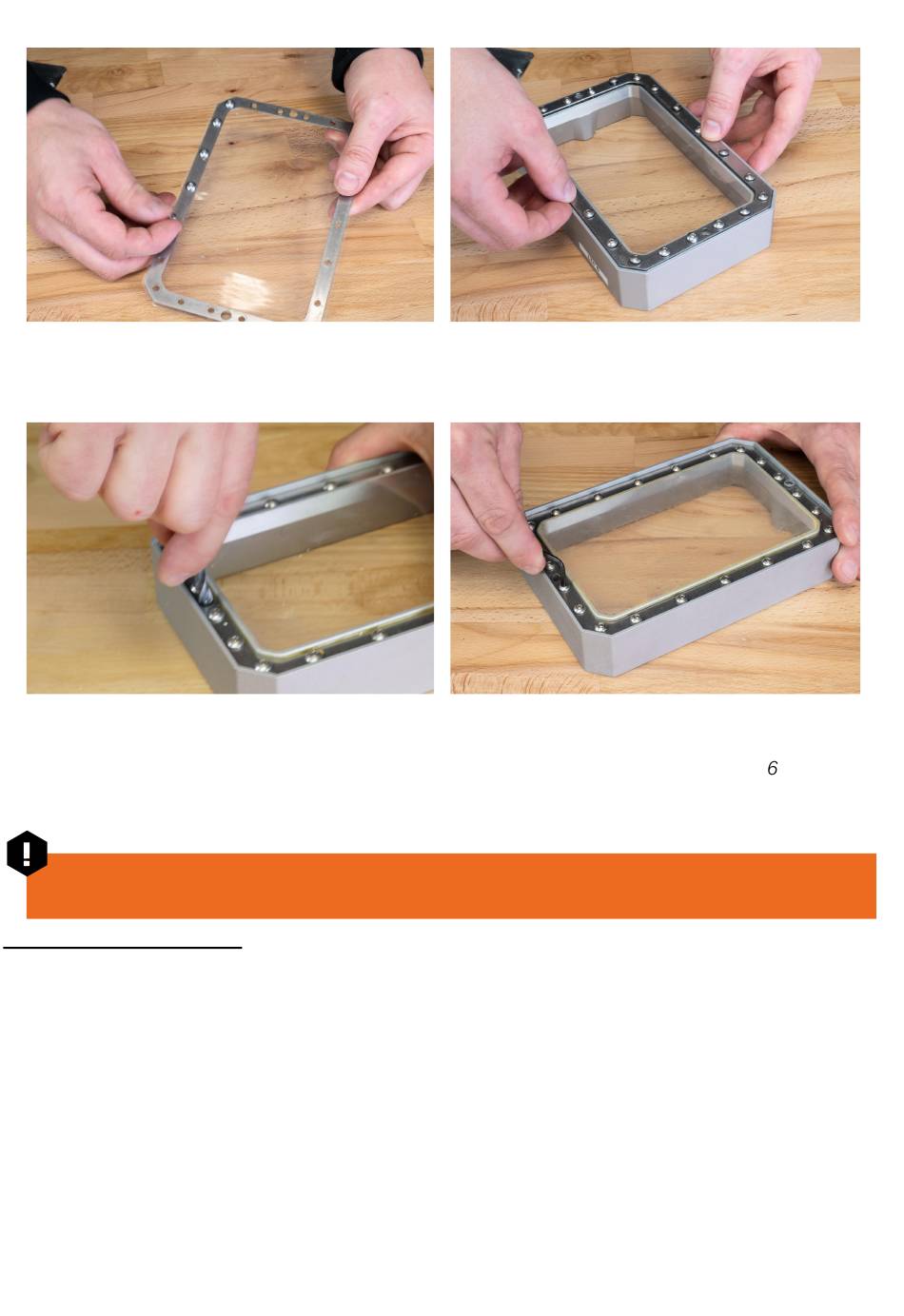 6