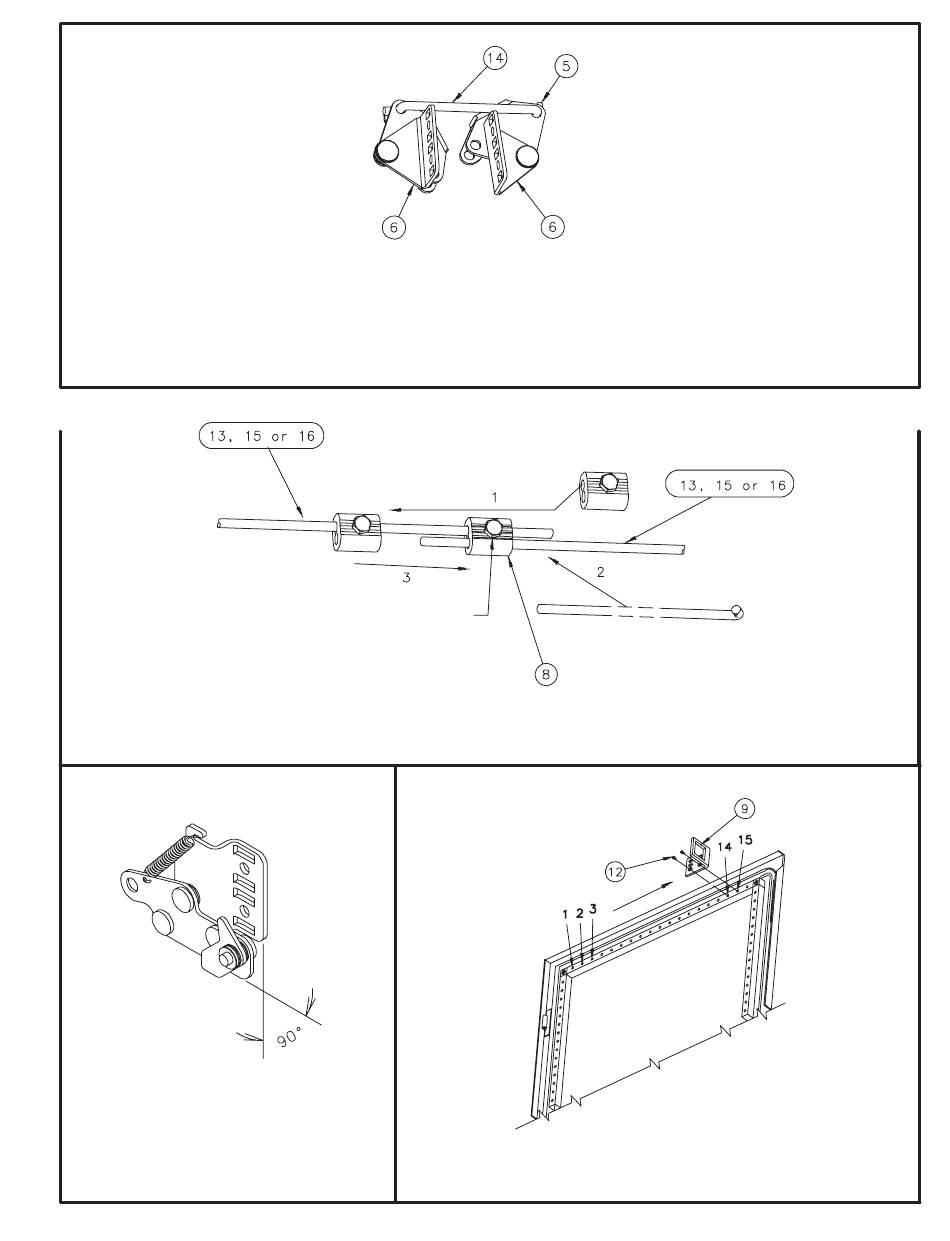 14
5
6
6

13, 15 or 16
1
13, 15 or 16
3
2
8

90°

9
12
14
15
1
2
3