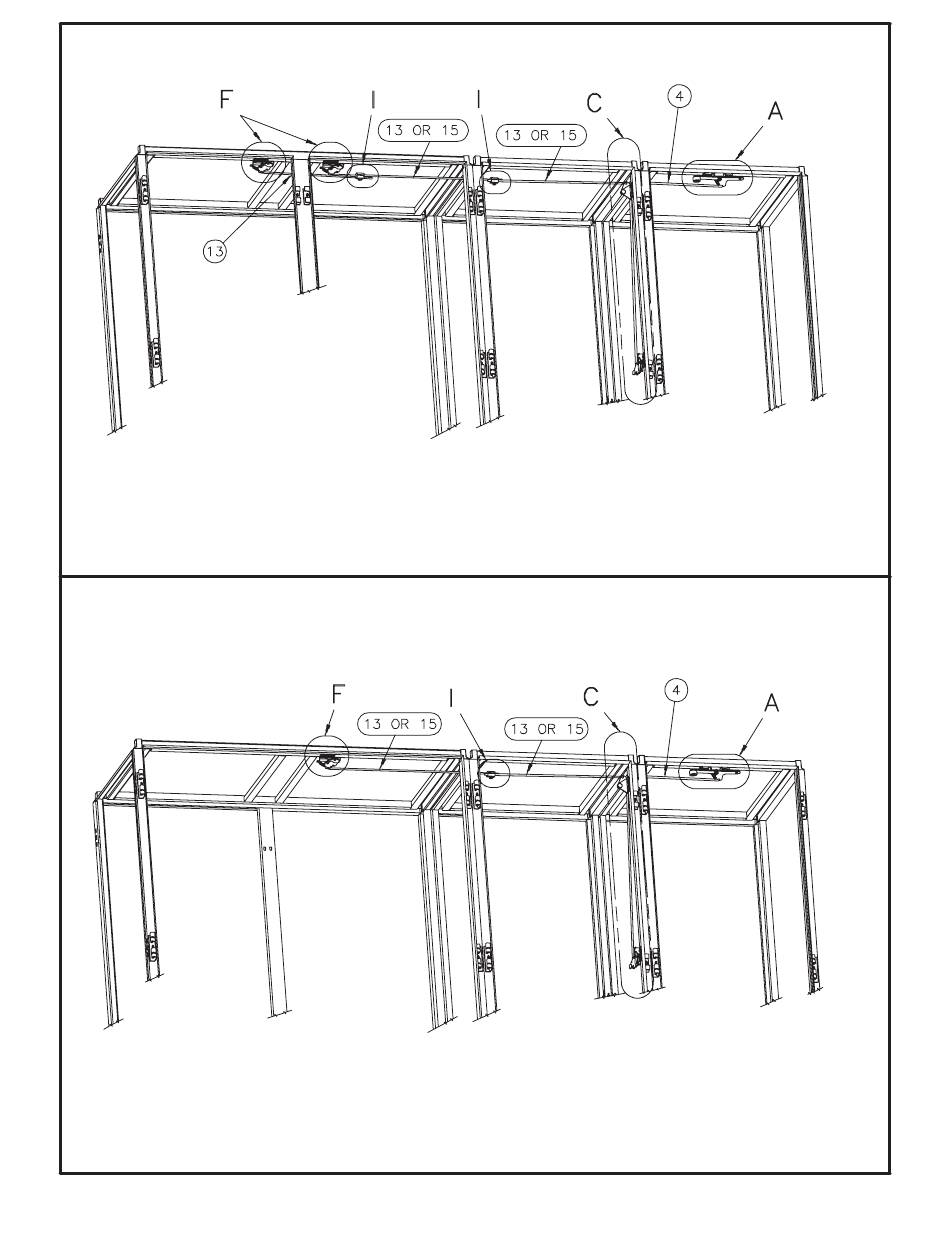 F
I
13 OR 15
I
13 OR 15
C
4
A
13

F
13 OR 15
I
13 OR 15
C
4
A