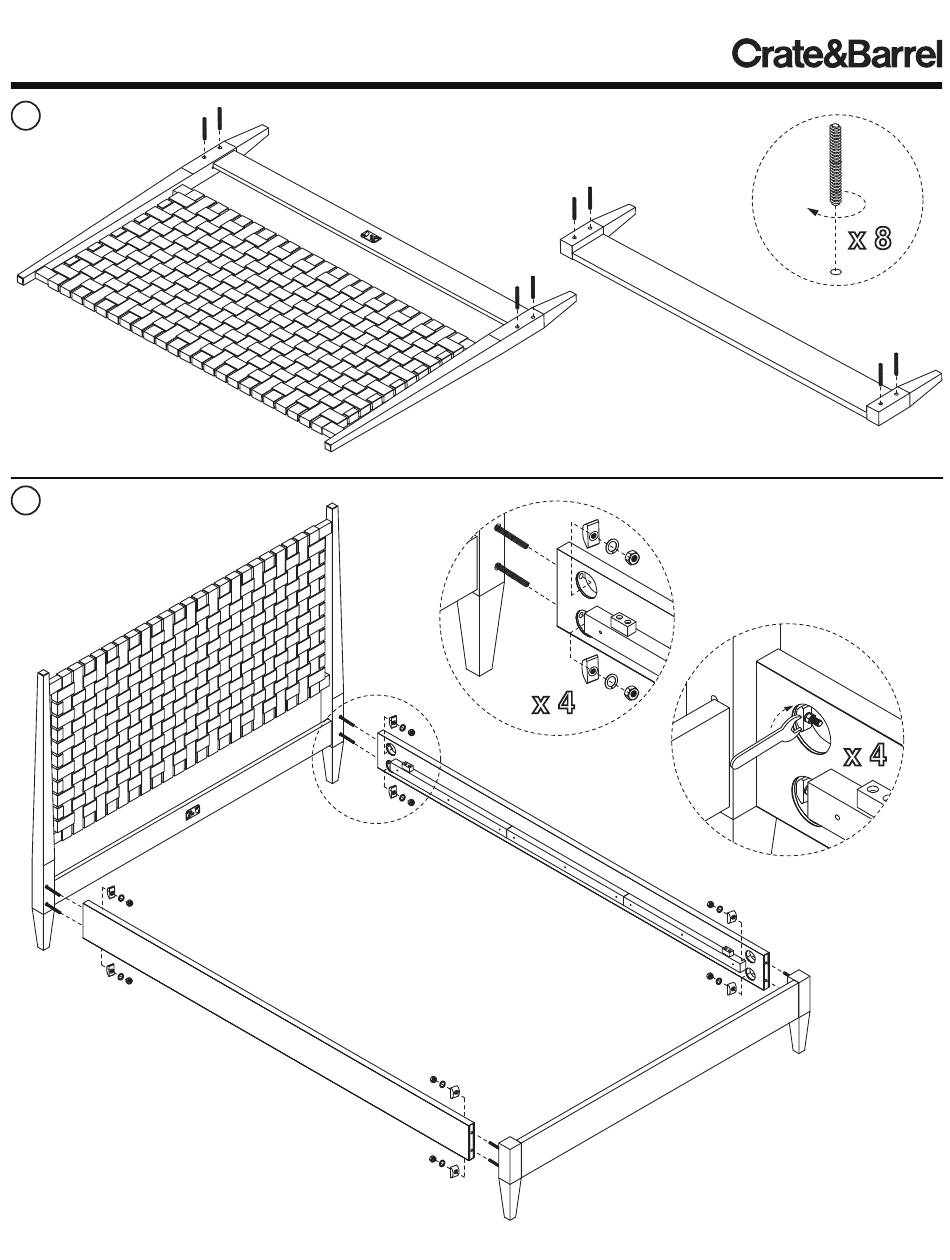 Crate&Barrel

x 8

x 4

x 4