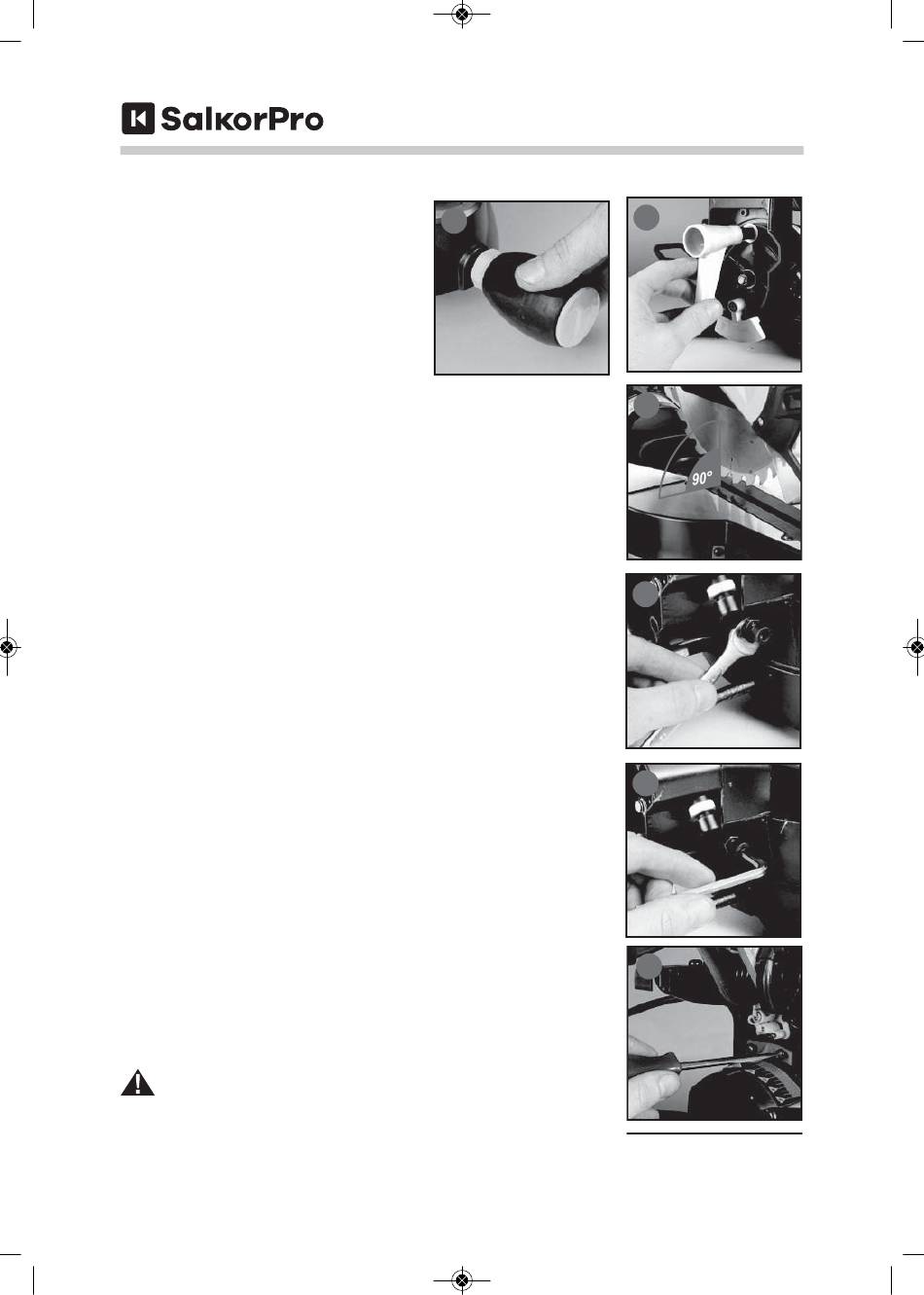 SalkorPro

90°