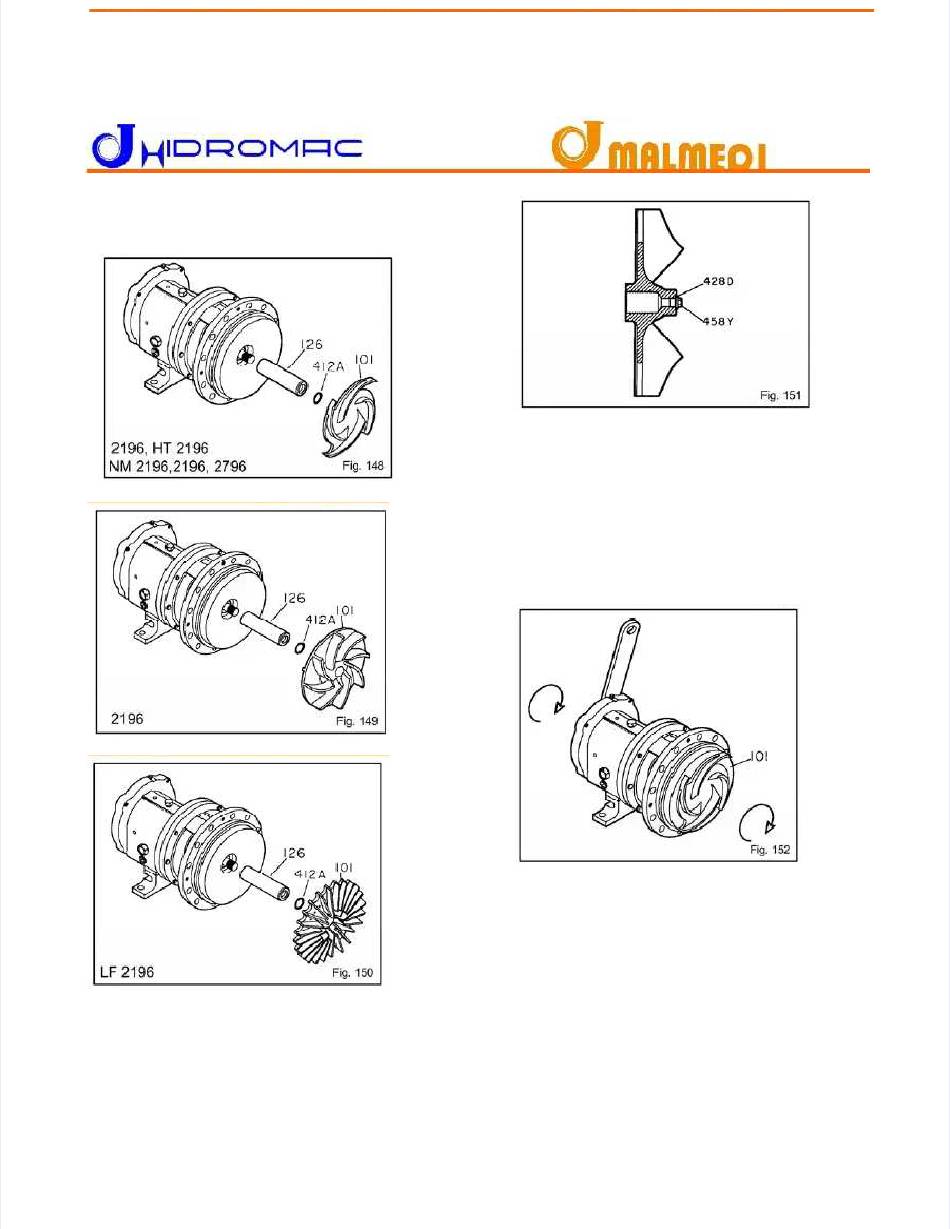 HIDROMAC

MALMEDI

126
412A
101
2196, HT 2196
NM 2196,2196, 2796
Fig. 148

126
412A
101
2196
Fig. 149

126
412A
101
LF 2196
Fig. 150

428D
458Y
Fig. 151

101
Fig. 152