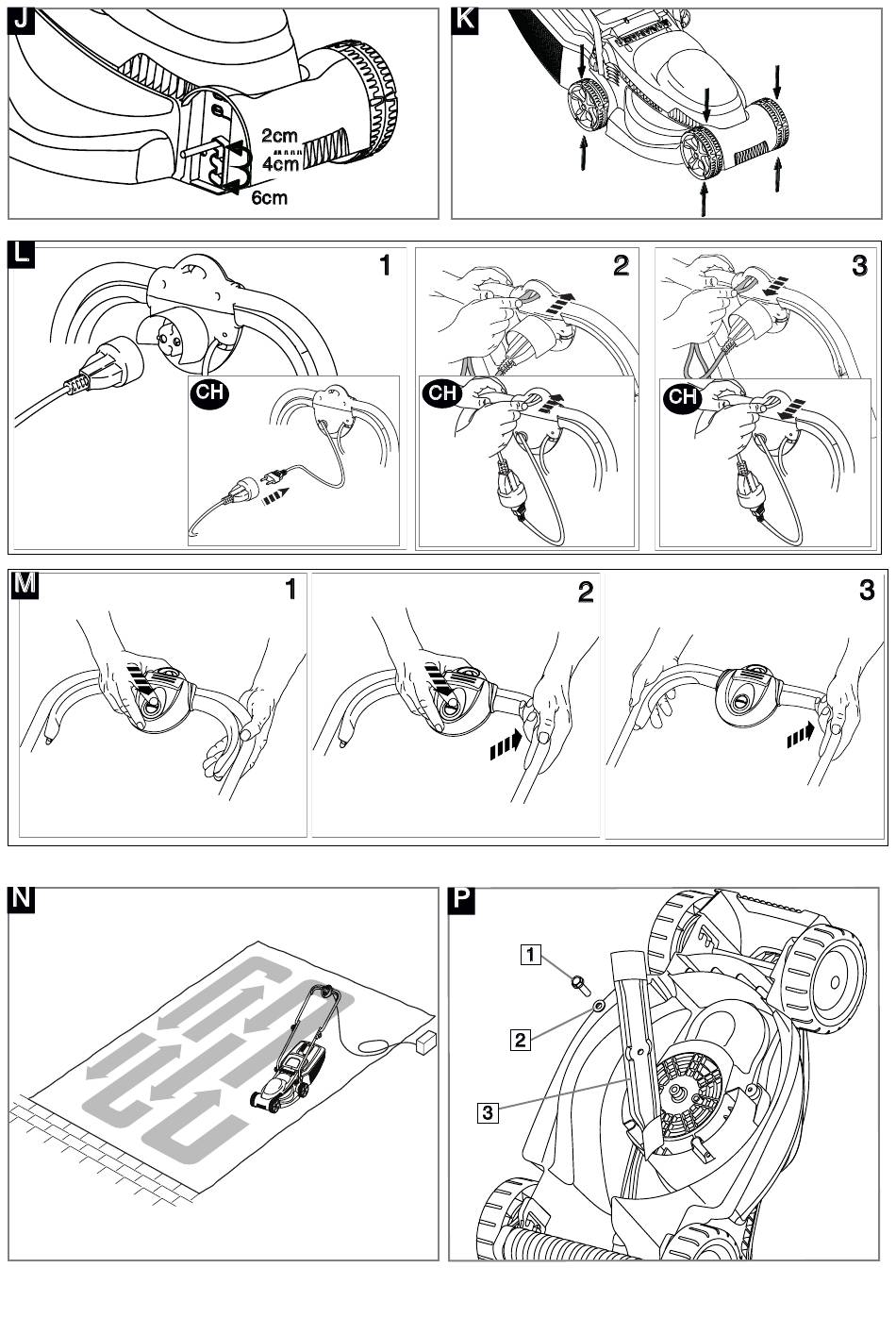 J

2cm
4cm
6cm

K

L

1

CH

2

CH

3

CH

M

1

2

3

N

P

1

2

3