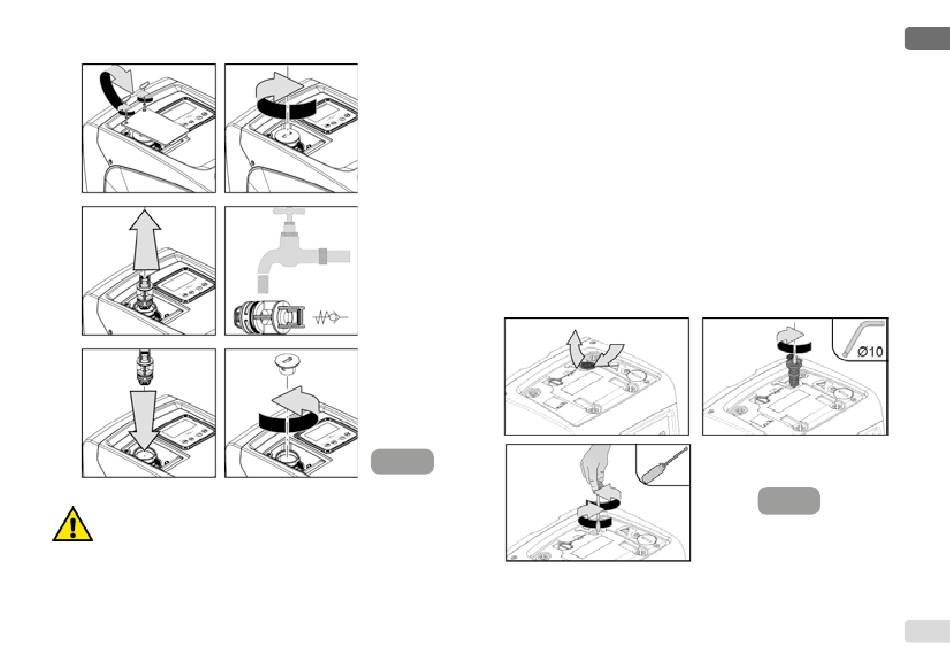 Ø10