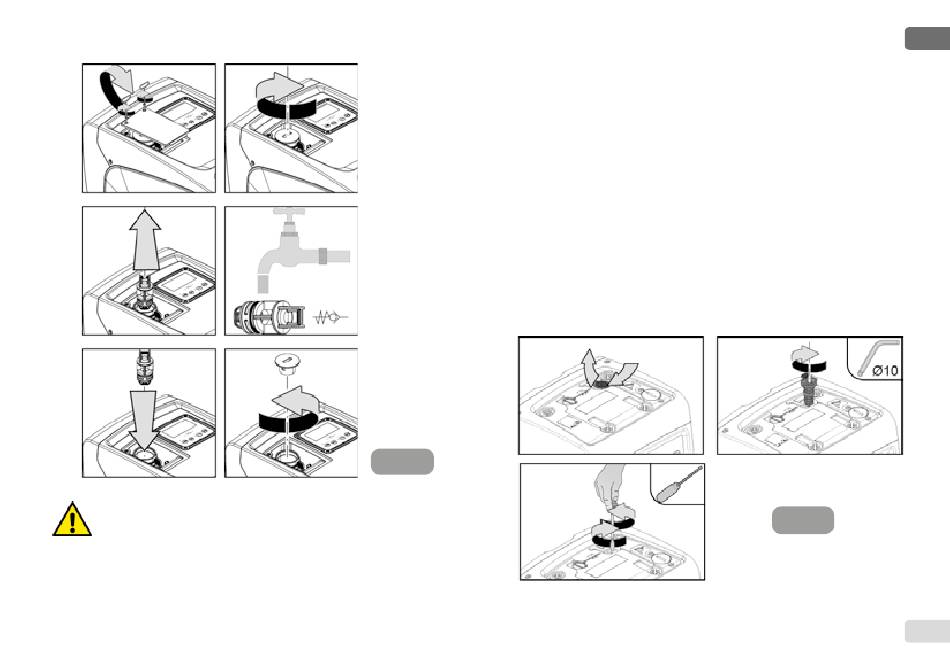 Ø10