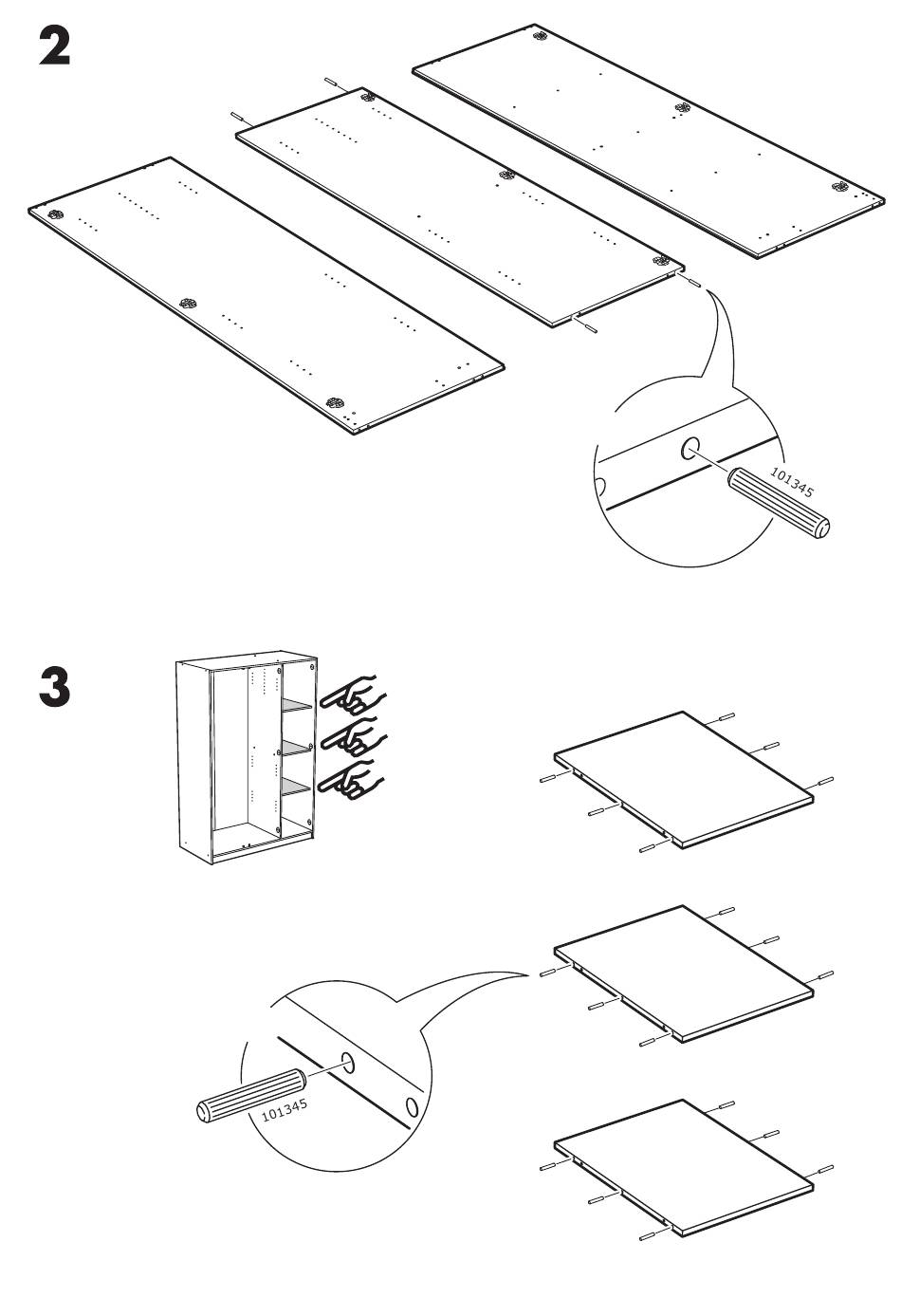 2

101345

3

101345