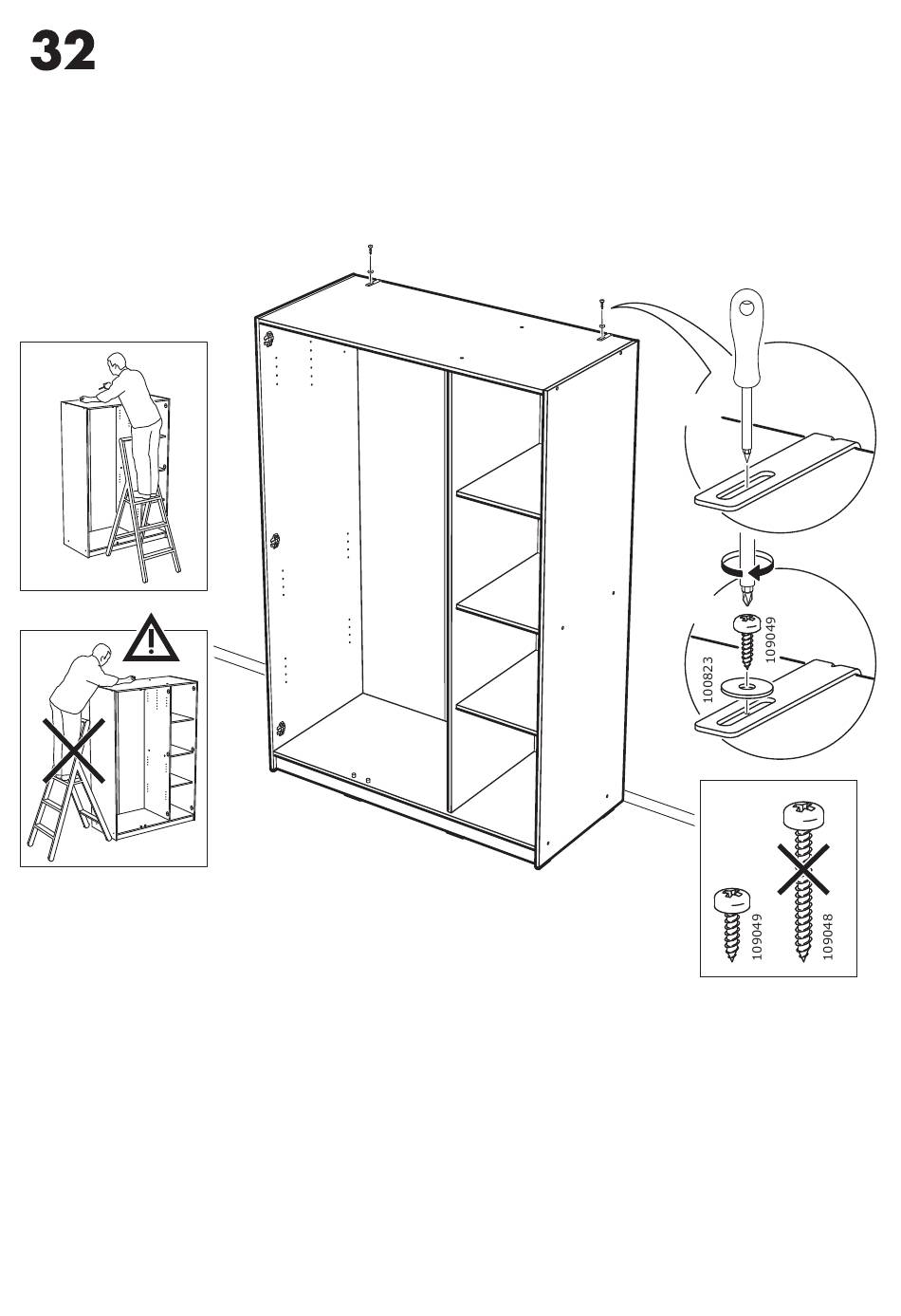 32

100823
109049

109049
109048