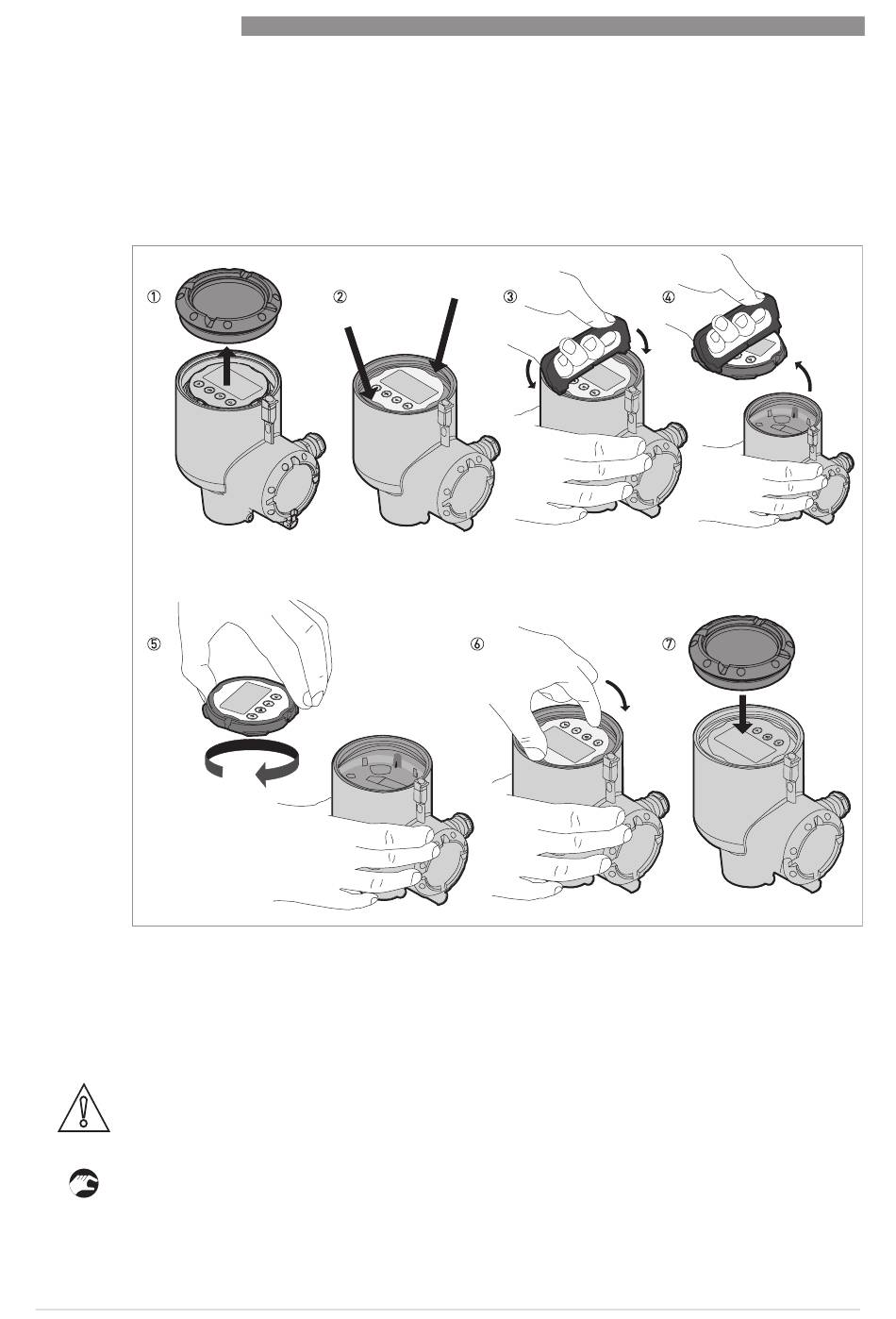 ①

②

③

④

⑤

⑥

⑦