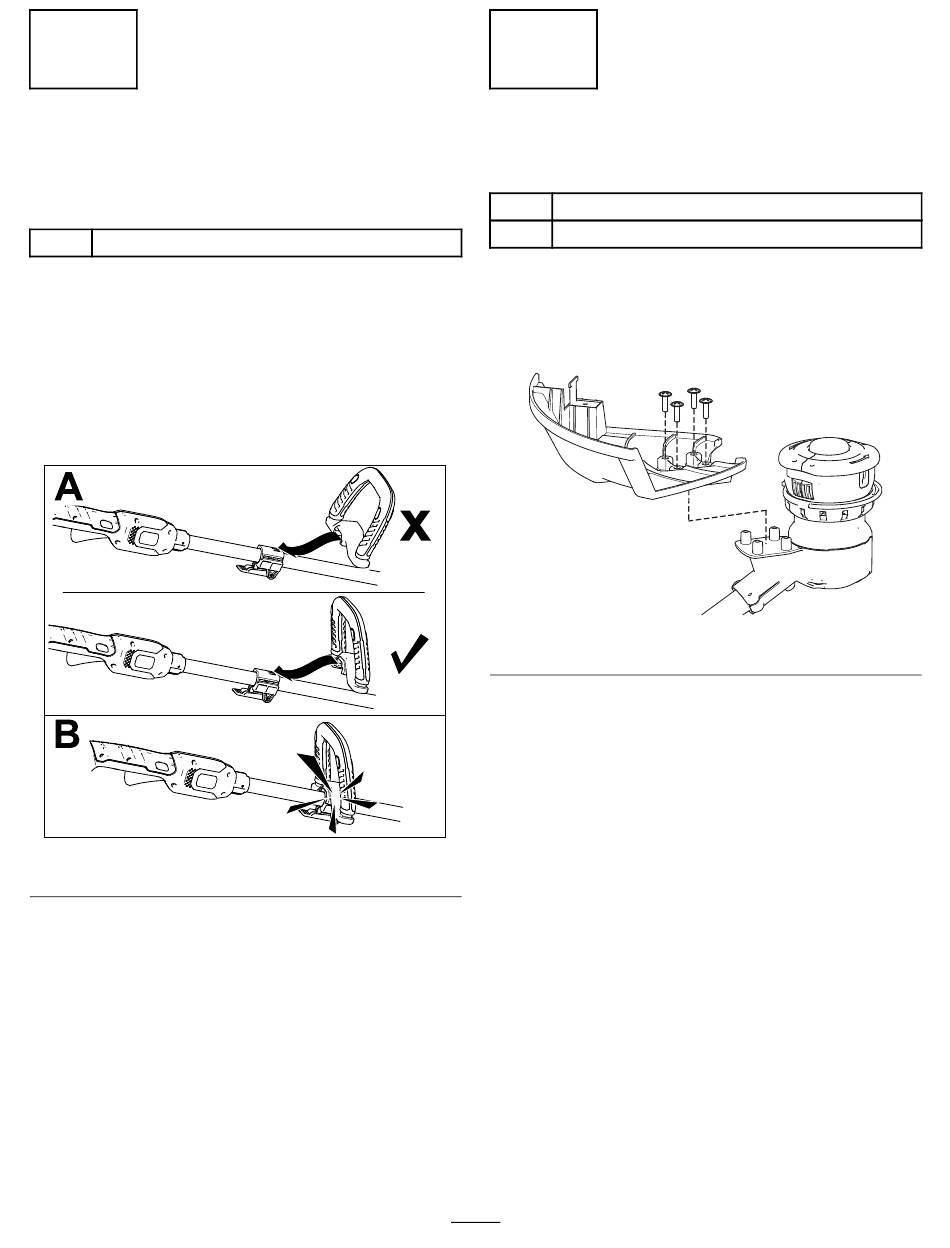 A

X

B