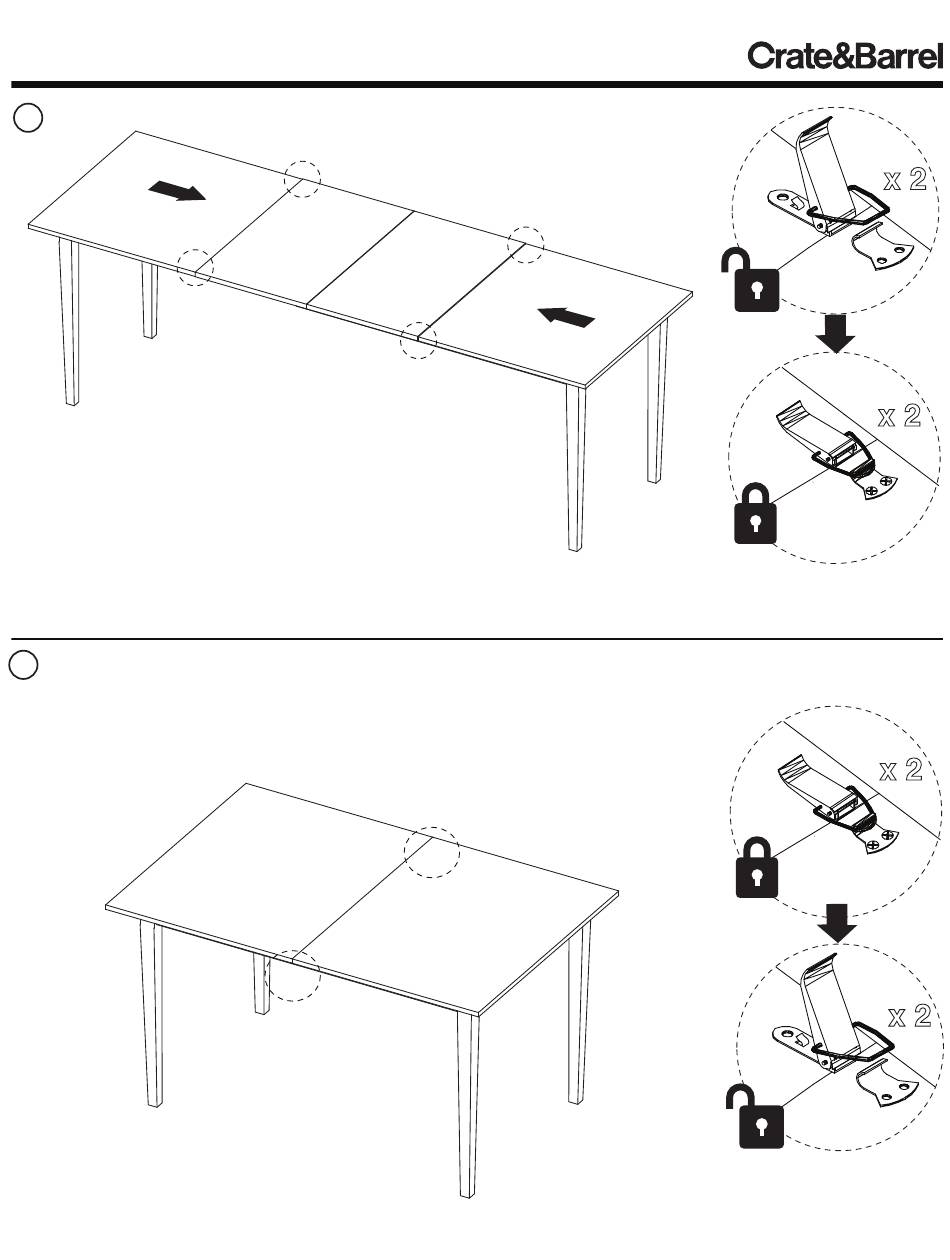 Crate&Barrel

x 2

x 2

x 2

x 2