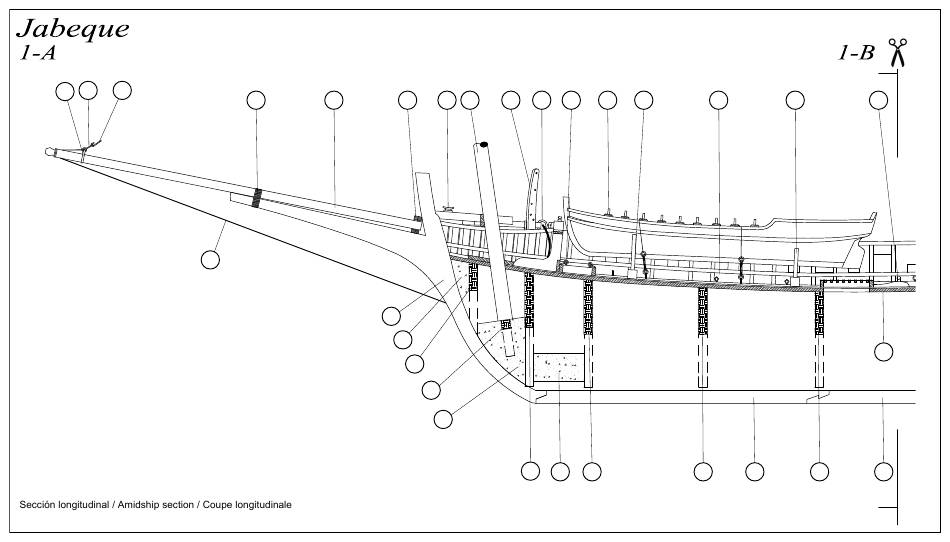 Jabeque
1-A

1-B

Sección longitudinal / Amidship section / Coupe longitudinale