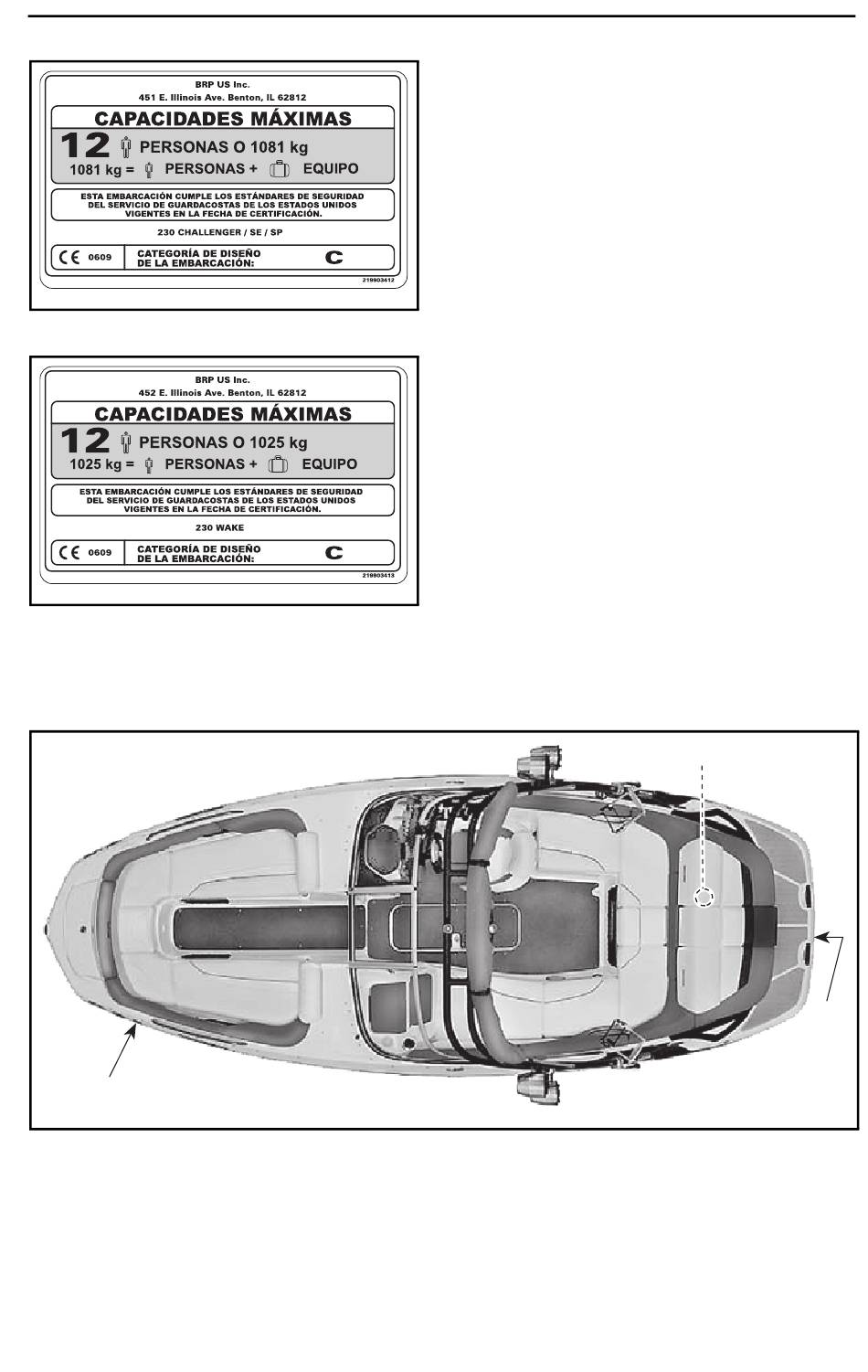 BRP US Inc.
451 E. Illinois Ave. Benton, IL 62812

CAPACIDADES MÁXIMAS

12 PERSONAS O 1081 kg

1081 kg = PERSONAS + EQUIPO

ESTA EMBARCACIÓN CUMPLE LOS ESTÁNDARES DE SEGURIDAD DEL SERVICIO DE GUARDACOSTAS DE LOS ESTADOS UNIDOS VIGENTES EN LA FECHA DE CERTIFICACIÓN.

230 CHALLENGER / SE / SP

CE 0609 CATEGORÍA DE DISEÑO DE LA EMBARCACIÓN: C

219903412

BRP US Inc.
452 E. Illinois Ave. Benton, IL 62812

CAPACIDADES MÁXIMAS

12 PERSONAS O 1025 kg

1025 kg = PERSONAS + EQUIPO

ESTA EMBARCACIÓN CUMPLE LOS ESTÁNDARES DE SEGURIDAD DEL SERVICIO DE GUARDACOSTAS DE LOS ESTADOS UNIDOS VIGENTES EN LA FECHA DE CERTIFICACIÓN.

230 WAKE

CE 0609 CATEGORÍA DE DISEÑO DE LA EMBARCACIÓN: C

219903413