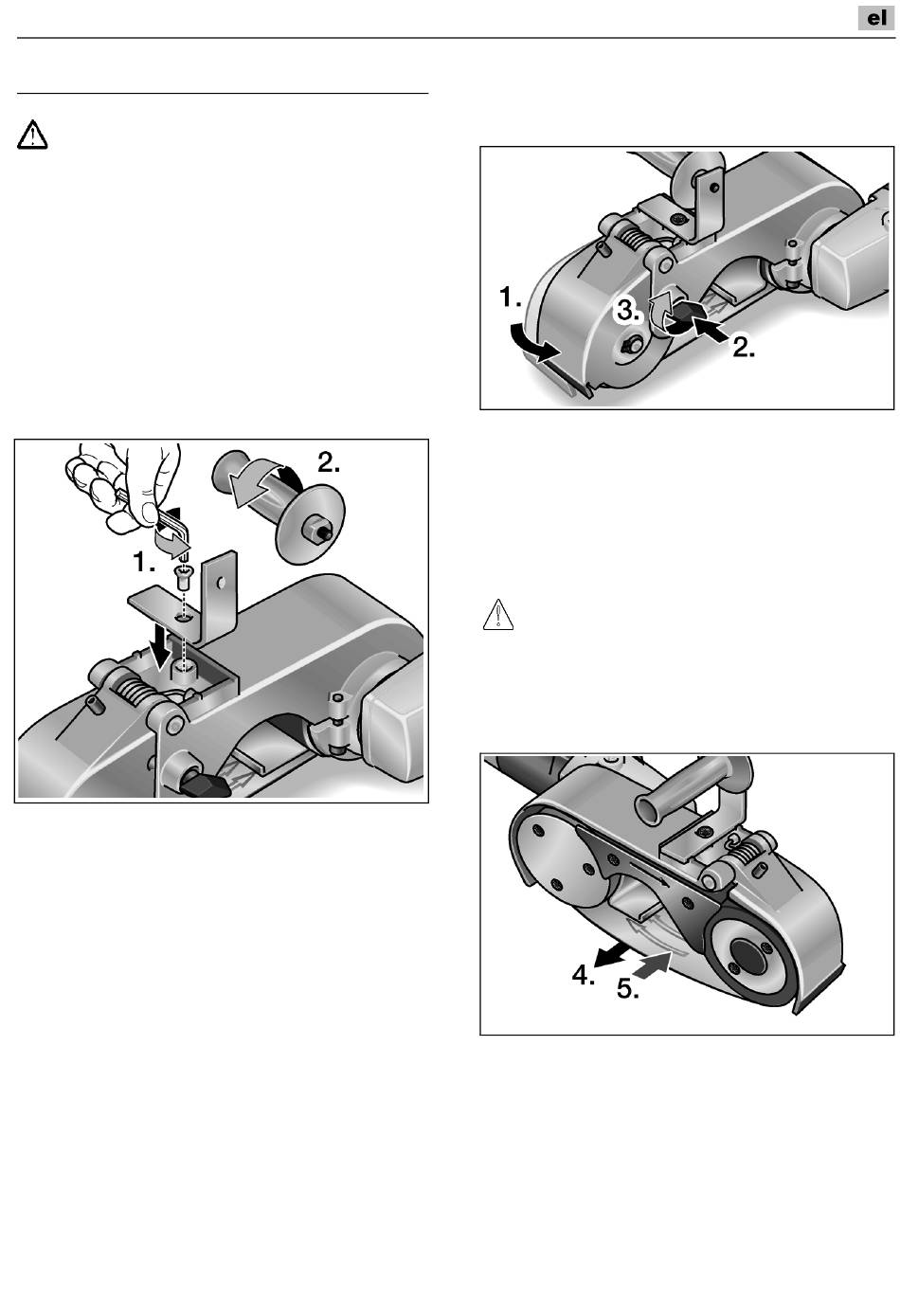 el

2.

1.

1.

3.

2.

4.

5.