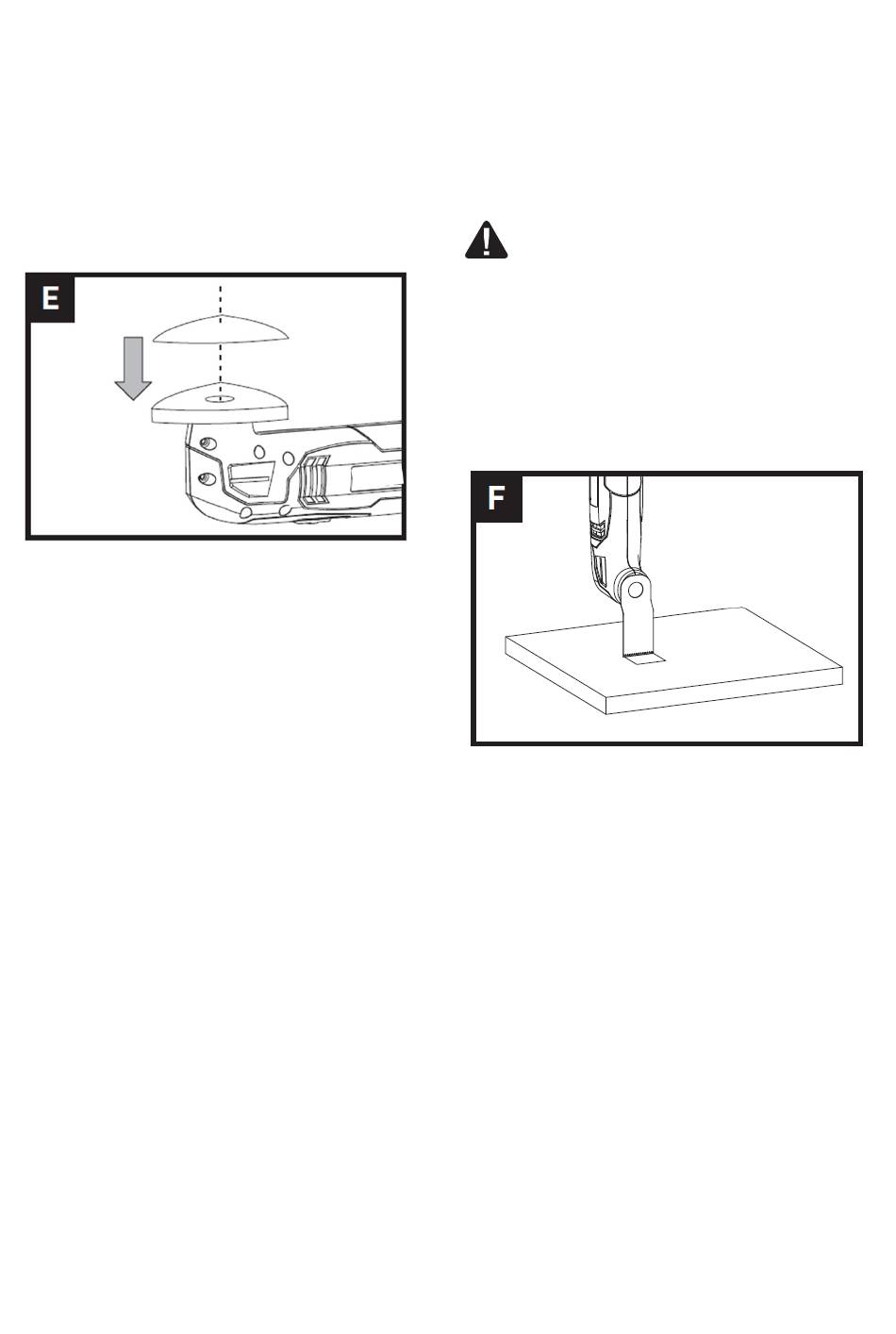 E

F