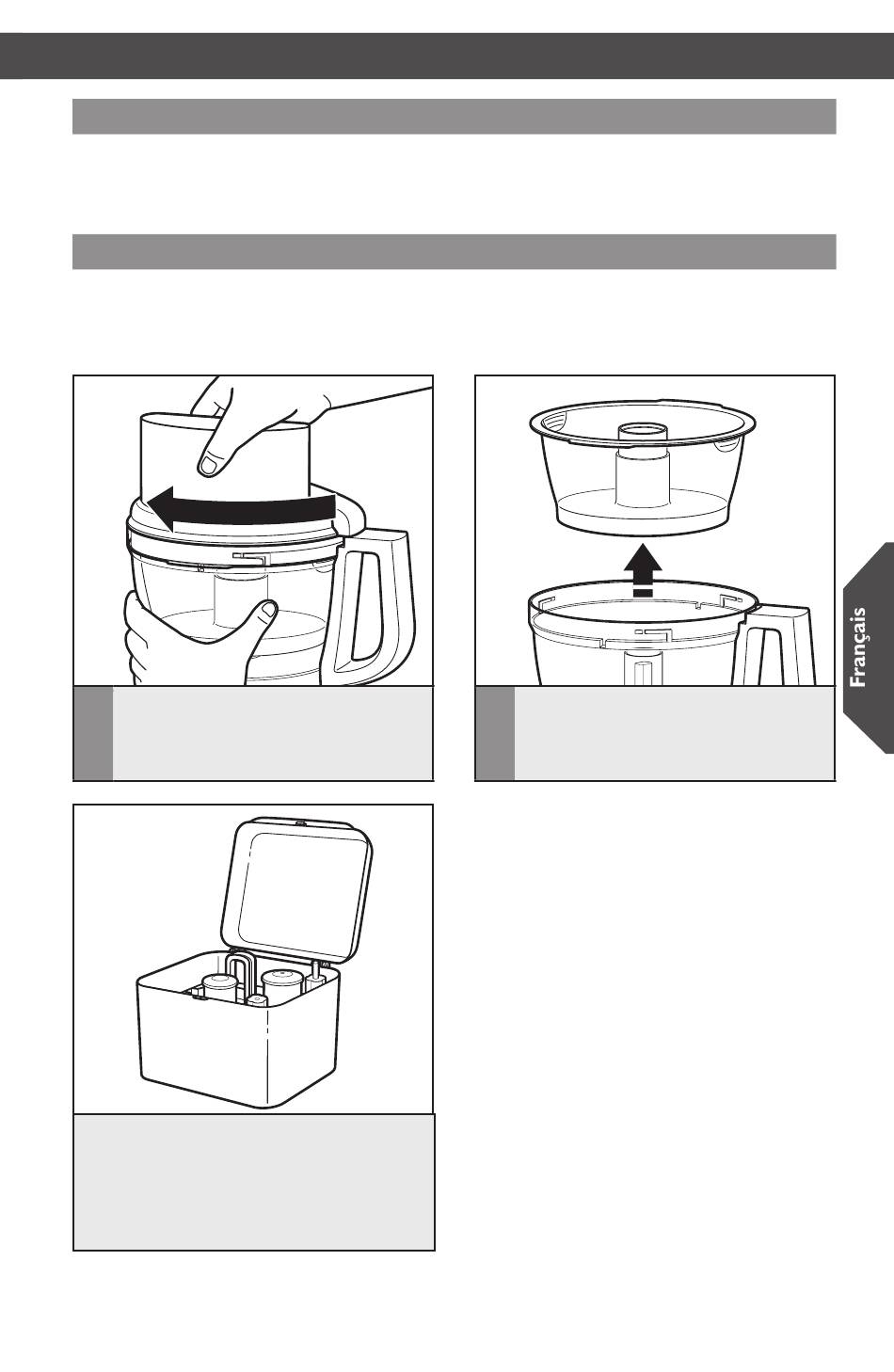 Français