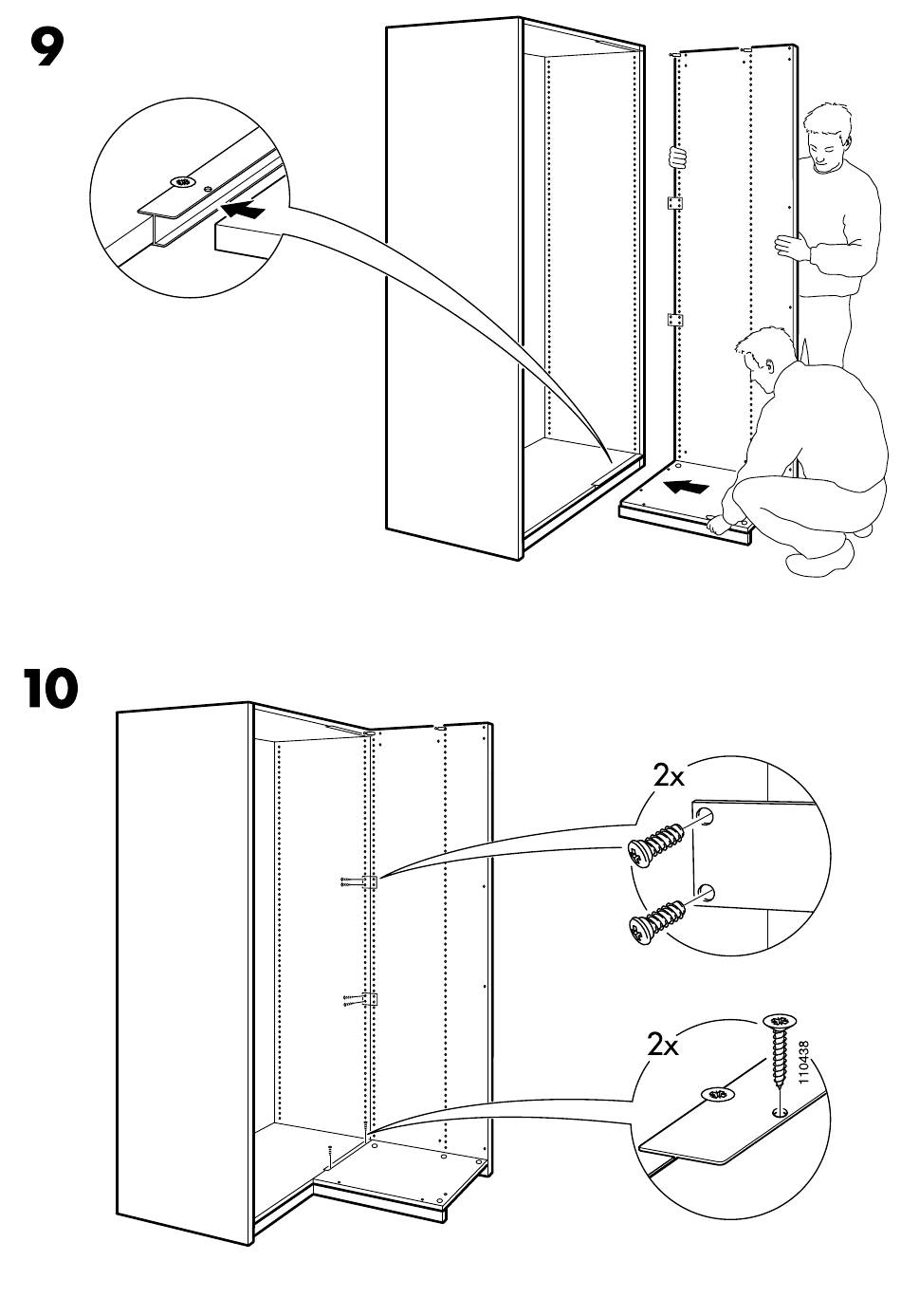 9

10

2x

2x

110438