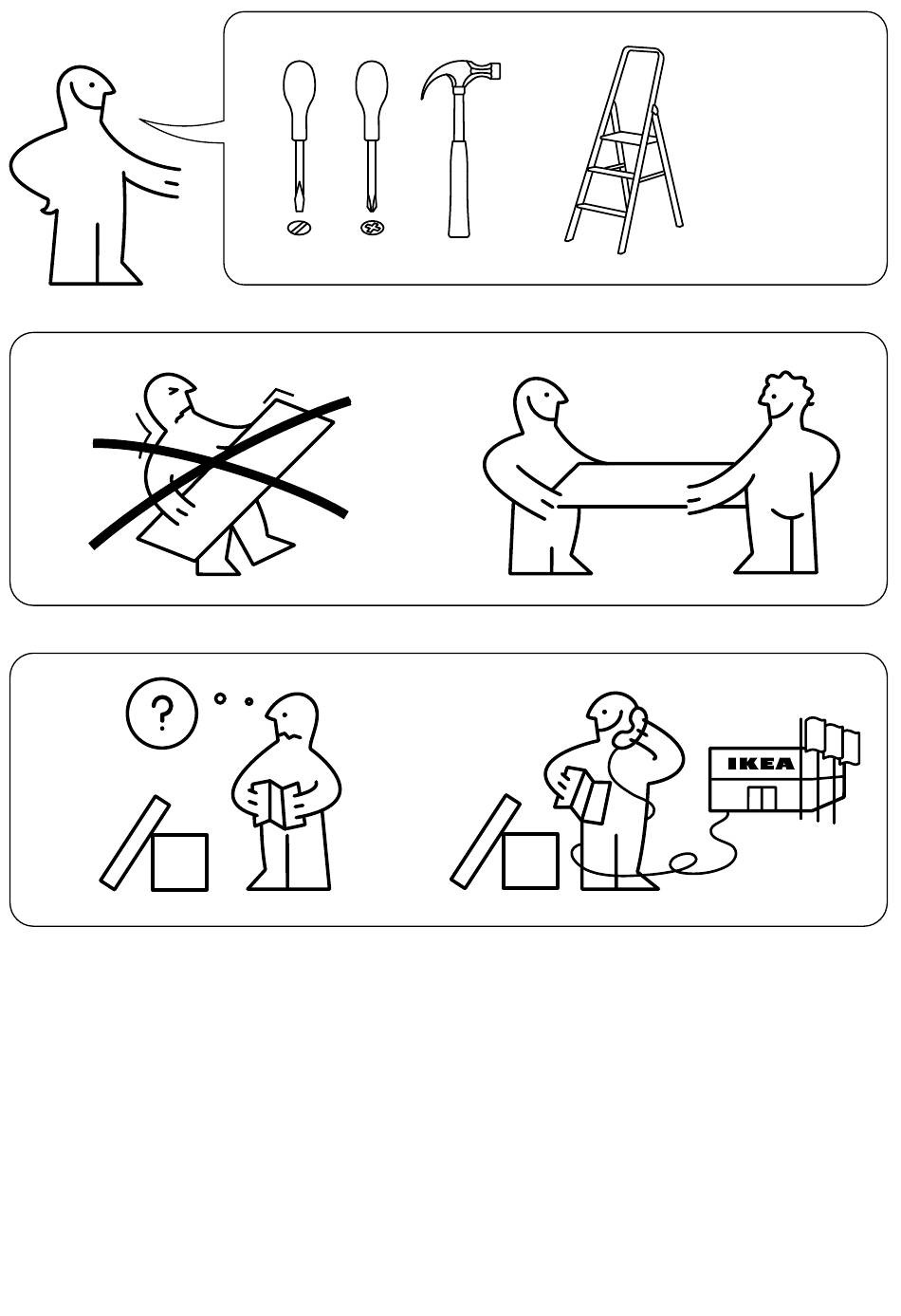 ?

IKEA