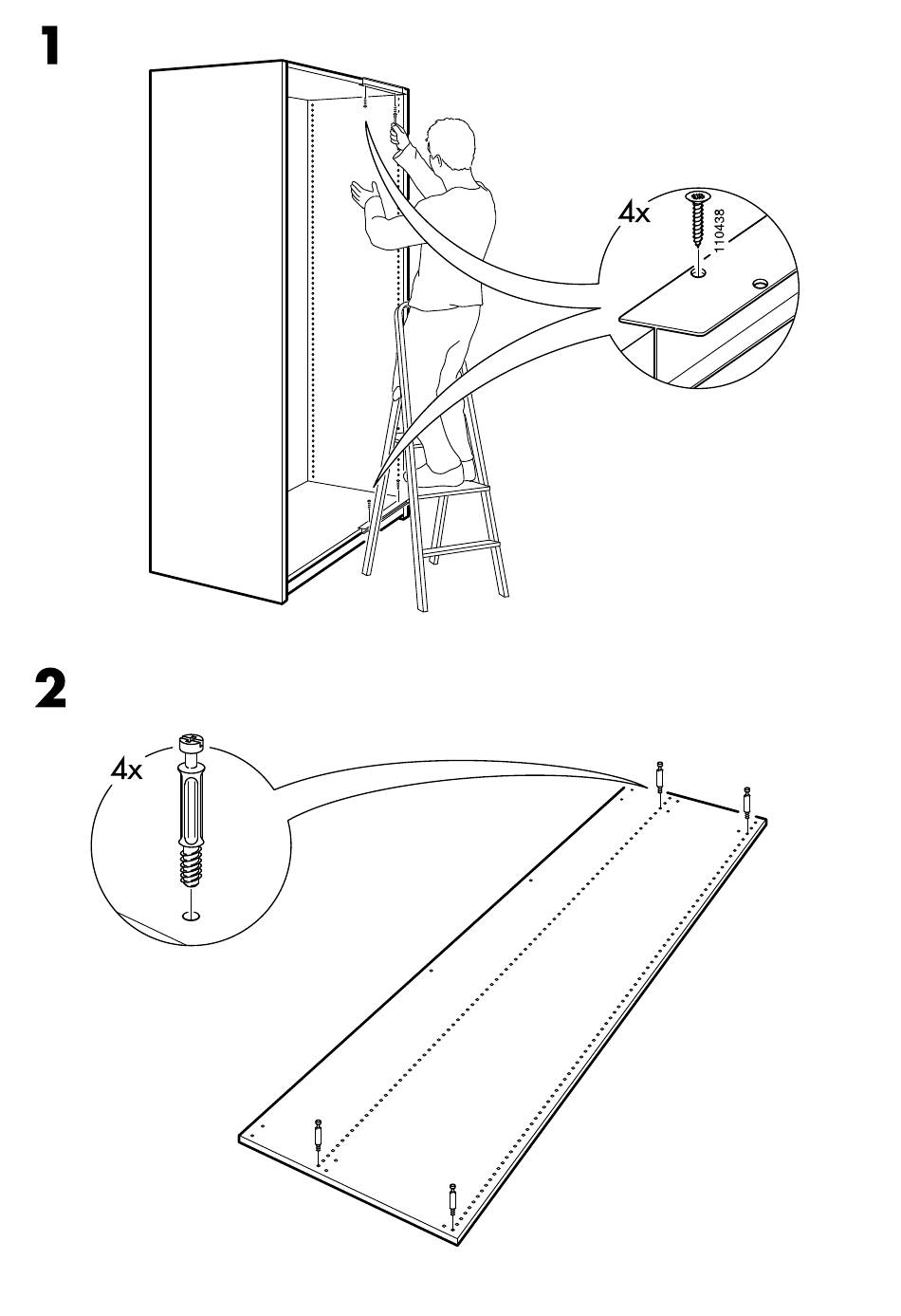 1

4x

110438

2

4x