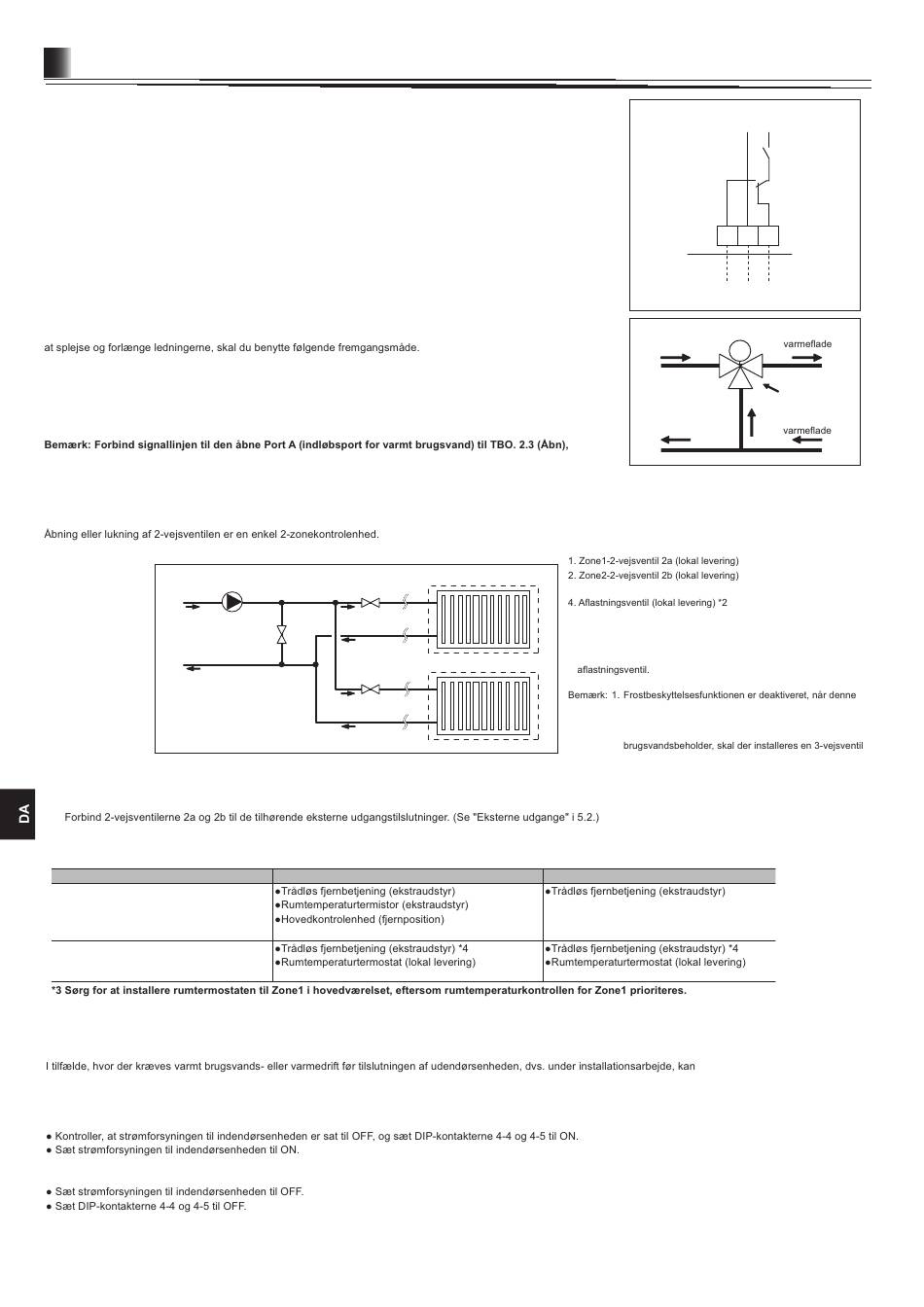 at splejse og forlænge ledningerne, skal du benytte følgende fremgangsmåde.

varmeflade

varmeflade

Bemærk: Forbind signallinjen til den åbne Port A (indløbsport for varmt brugsvand) til TBO. 2.3 (Åbn),

Åbning eller lukning af 2-vejsventilen er en enkel 2-zonekontrolenhed.

1. Zone1-2-vejsventil 2a (lokal levering)
2. Zone2-2-vejsventil 2b (lokal levering)

4. Aflastningsventil (lokal levering) *2

aflastningsventil.

Bemærk: 1. Frostbeskyttelsesfunktionen er deaktiveret, når denne

brugsvandsbeholder, skal der installeres en 3-vejsventil

DA

Forbind 2-vejsventilerne 2a og 2b til de tilhørende eksterne udgangstilslutninger. (Se "Eksterne udgange" i 5.2.)

| | | |
|---|---|---|
| | ●Trådløs fjernbetjening (ekstraudstyr) ●Rumtemperaturtermistor (ekstraudstyr) ●Hovedkontrolenhed (fjernposition) | ●Trådløs fjernbetjening (ekstraudstyr) |
| | ●Trådløs fjernbetjening (ekstraudstyr) *4 ●Rumtemperaturtermostat (lokal levering) | ●Trådløs fjernbetjening (ekstraudstyr) *4 ●Rumtemperaturtermostat (lokal levering) |

*3 Sørg for at installere rumtermostaten til Zone1 i hovedværelset, eftersom rumtemperaturkontrollen for Zone1 prioriteres.

I tilfælde, hvor der kræves varmt brugsvands- eller varmedrift før tilslutningen af udendørsenheden, dvs. under installationsarbejde, kan

● Kontroller, at strømforsyningen til indendørsenheden er sat til OFF, og sæt DIP-kontakterne 4-4 og 4-5 til ON.
● Sæt strømforsyningen til indendørsenheden til ON.

● Sæt strømforsyningen til indendørsenheden til OFF.
● Sæt DIP-kontakterne 4-4 og 4-5 til OFF.