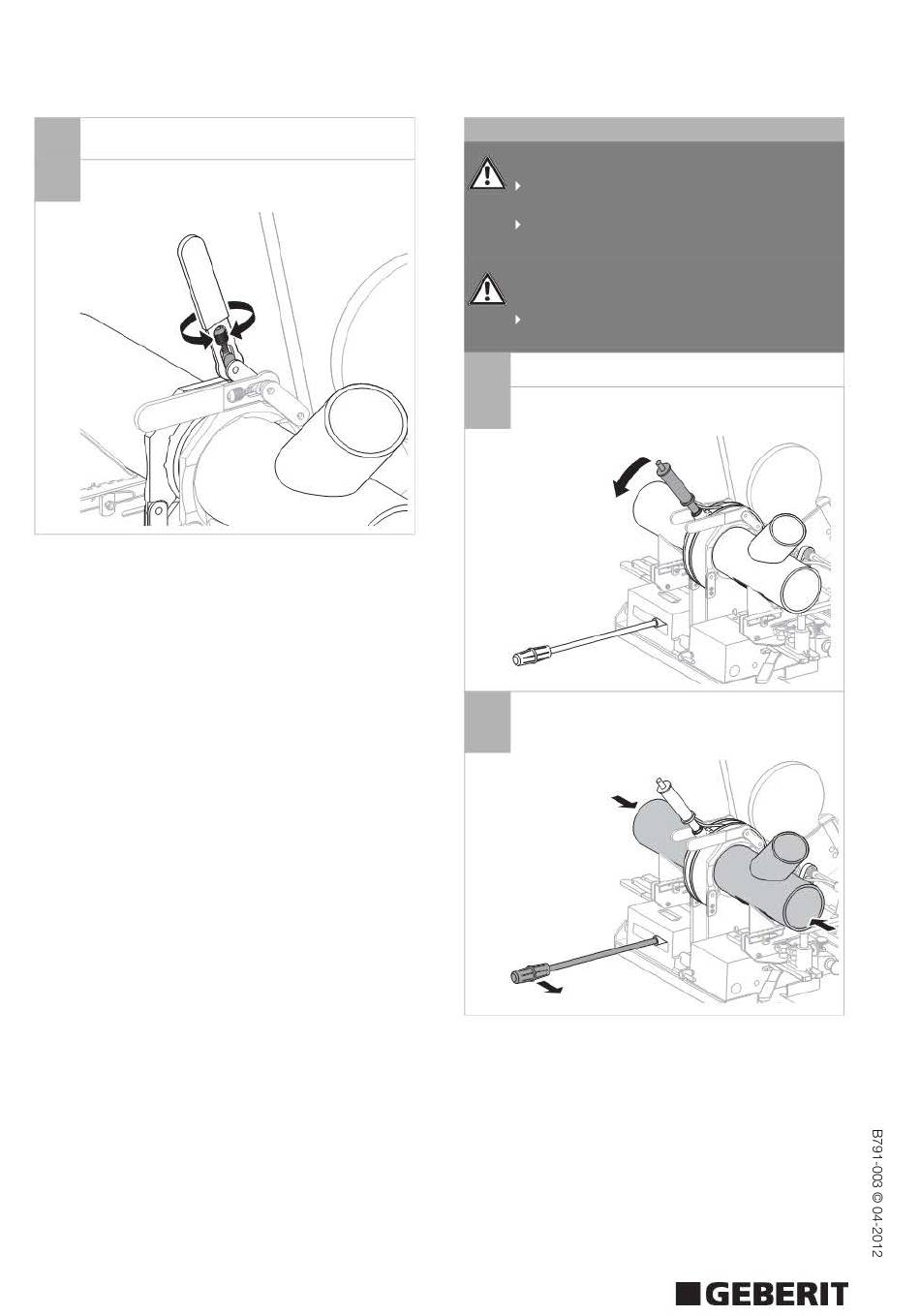 B791-003 © 04-2012

GEBERIT