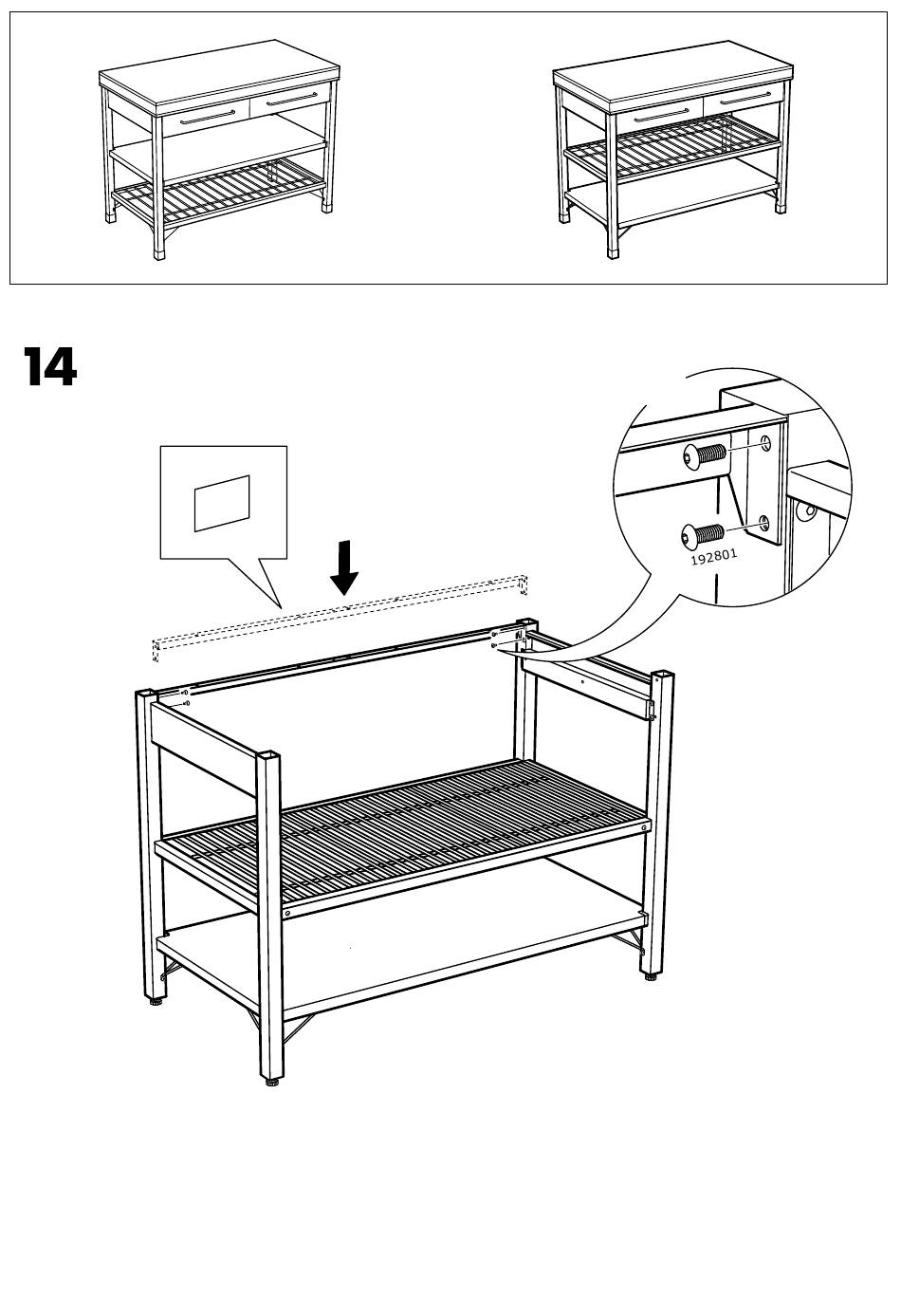 14

192801