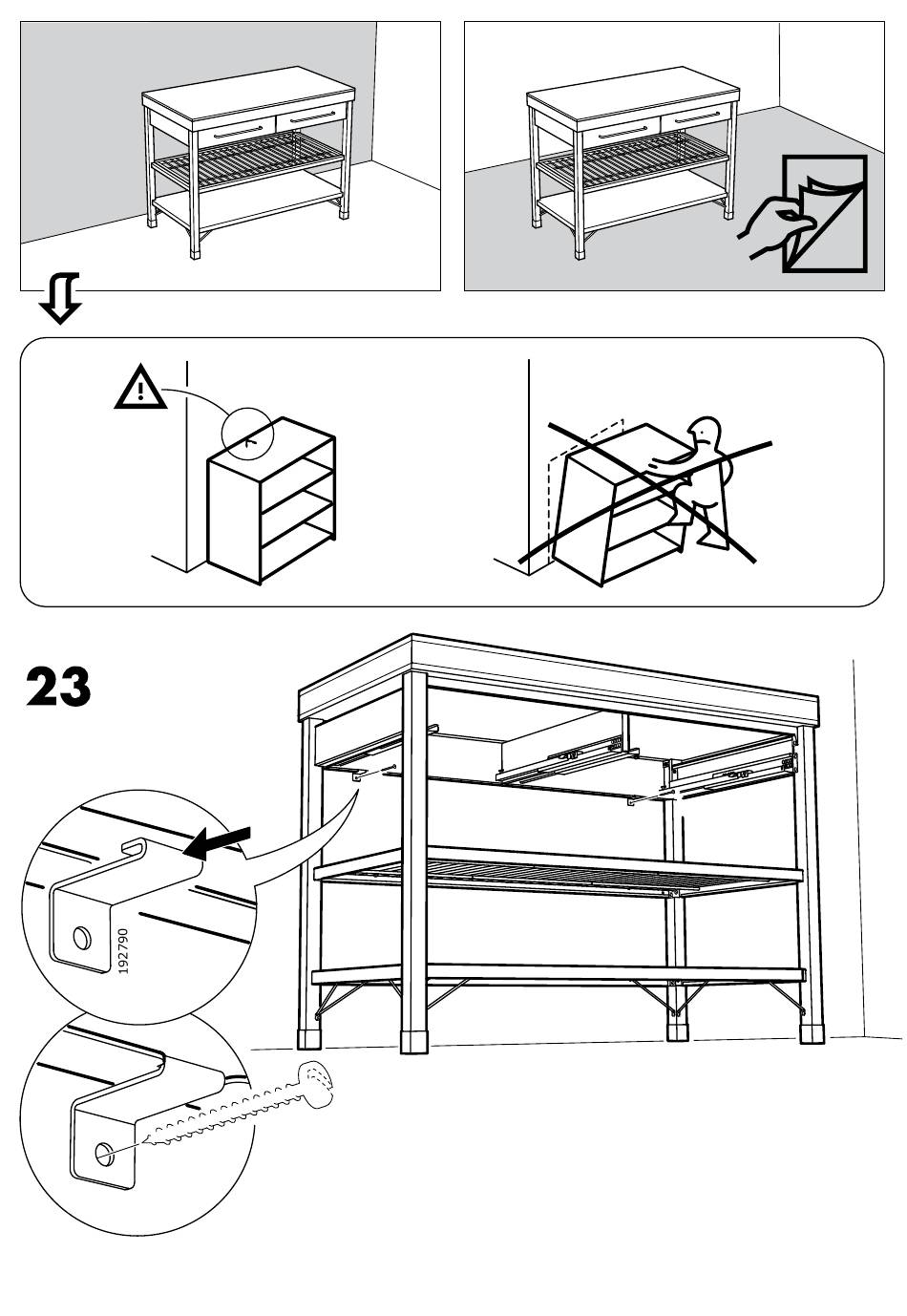 23

192790