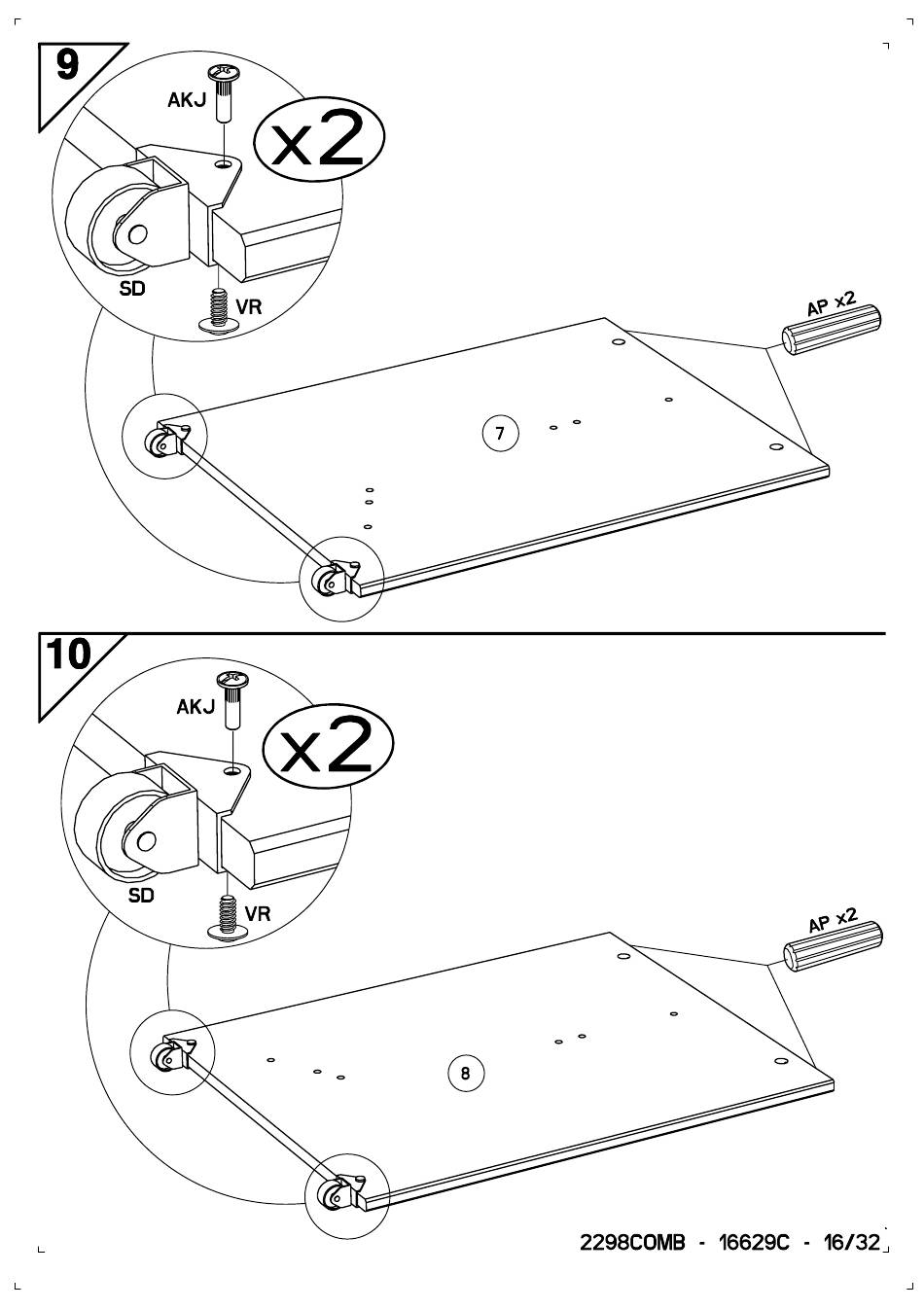 9

AKJ

x2

SD

VR

AP x2

7

10

AKJ

x2

SD

VR

AP x2

8

2298COMB - 16629C - 16/32