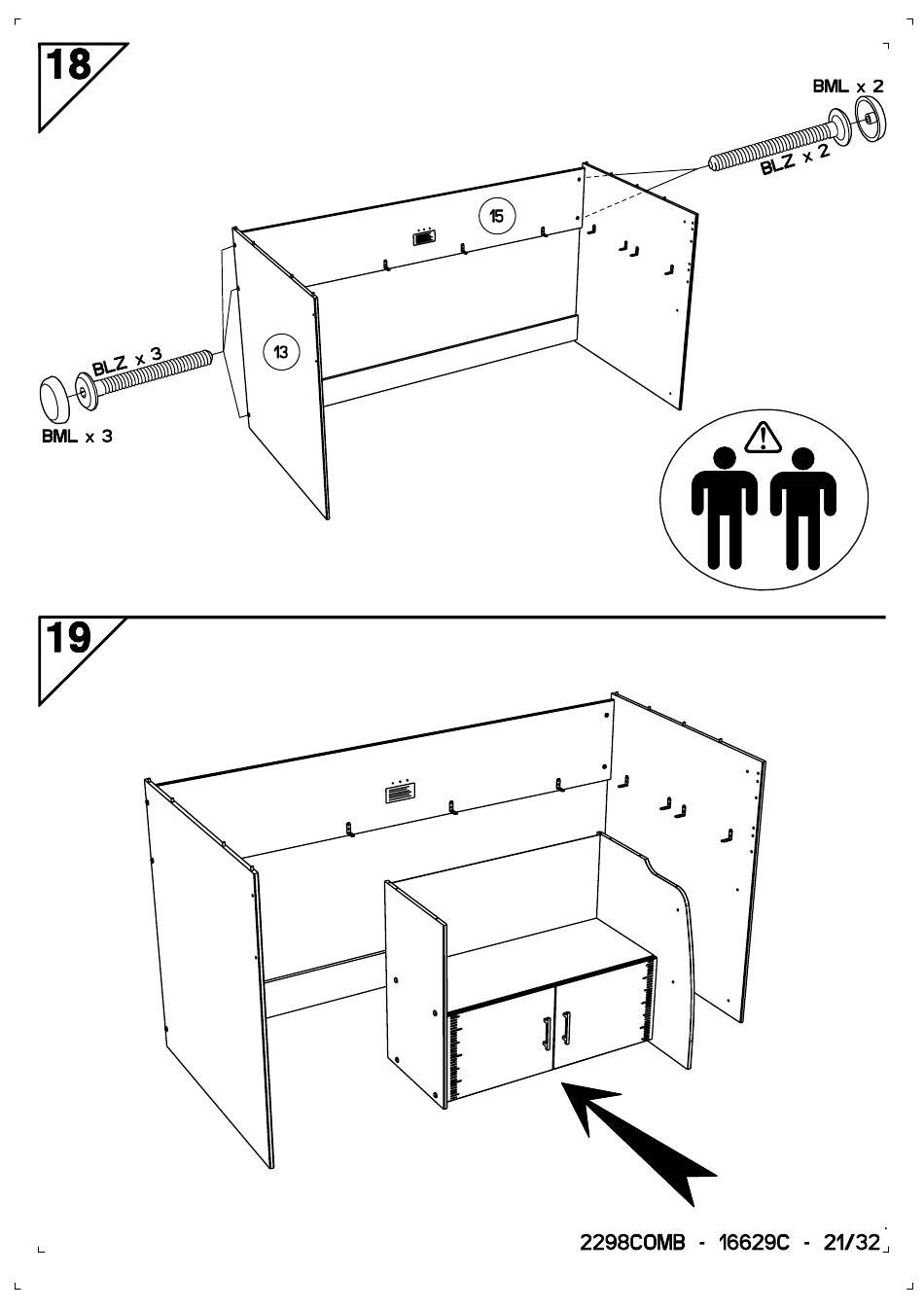 18

BML x 2

BLZ x 2

15

13

BLZ x 3

BML x 3

19

2298COMB - 16629C - 21/32