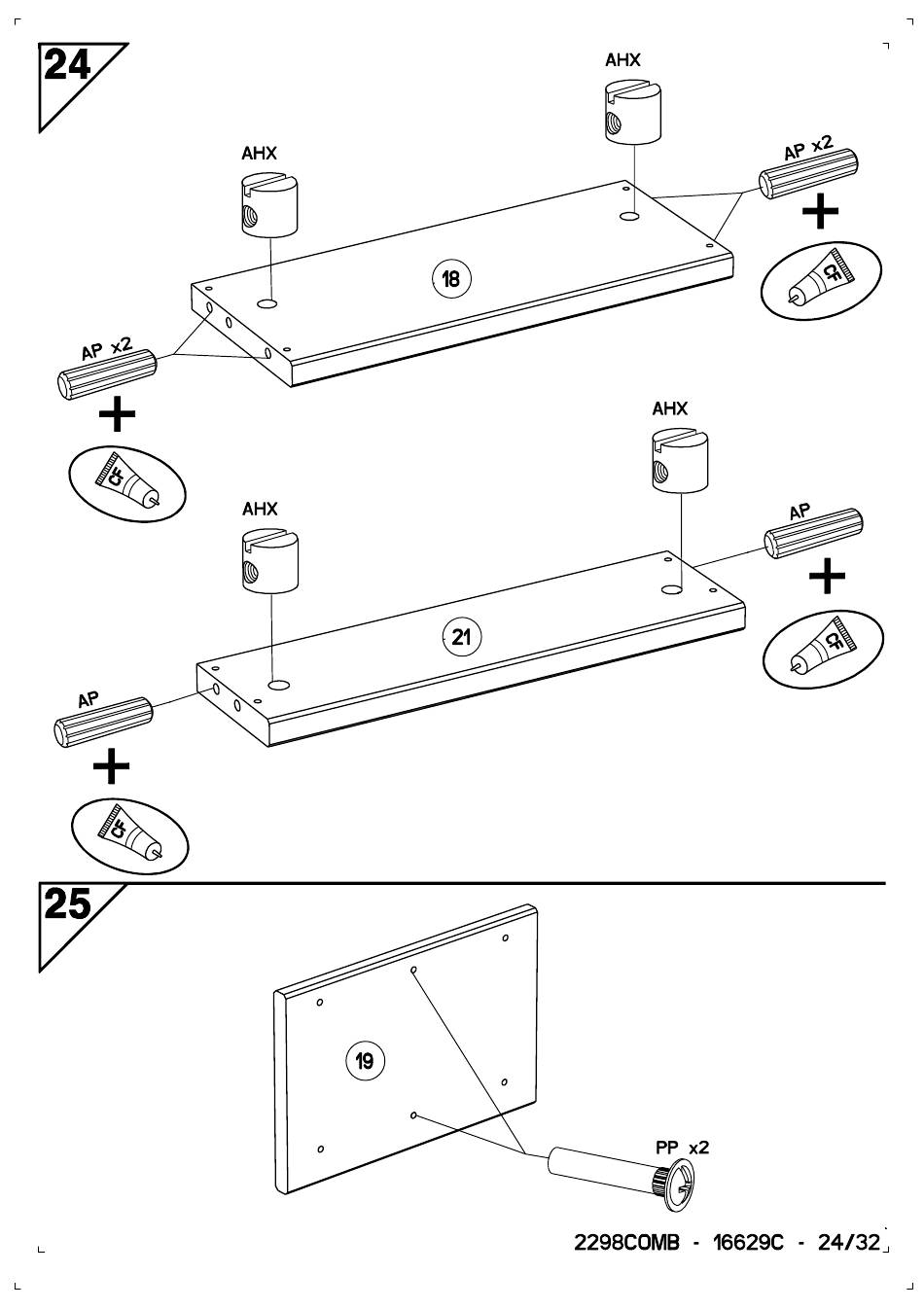 24

AHX

AHX

AP x2

+

CF

18

AP x2

+

CF

AHX

AHX

AP

+

CF

21

AP

+

CF

25

19

PP x2

2298COMB - 16629C - 24/32