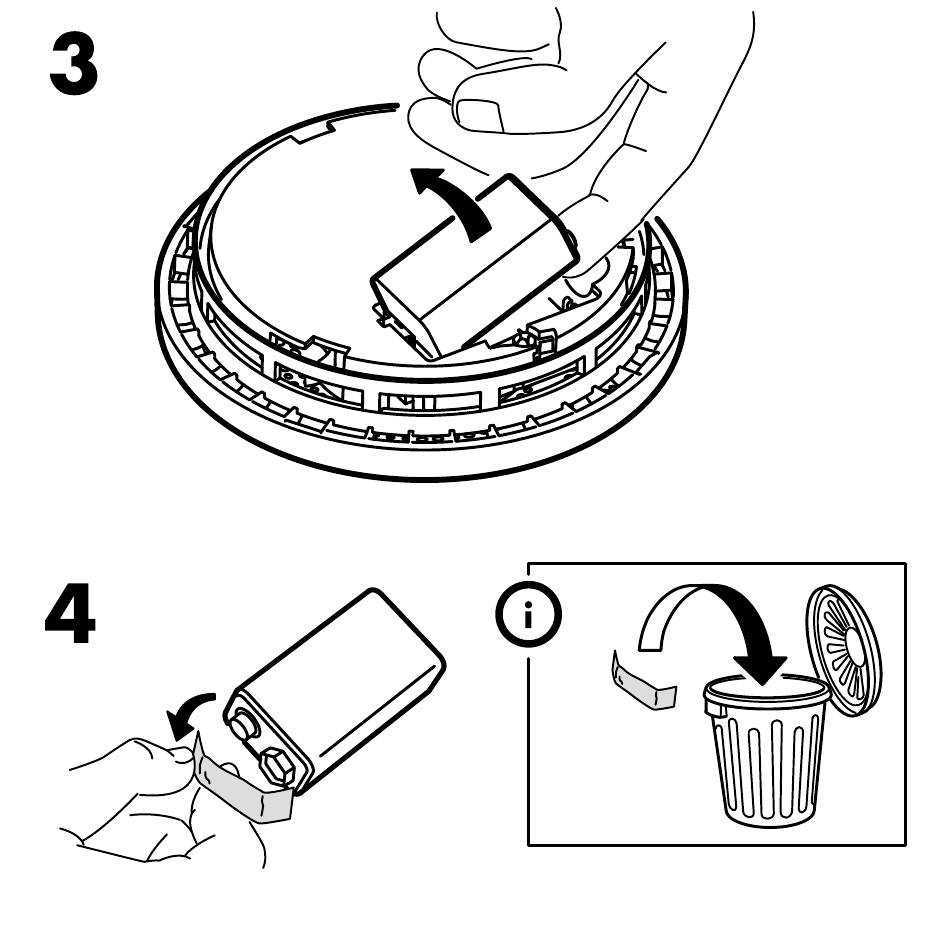 3

4

i