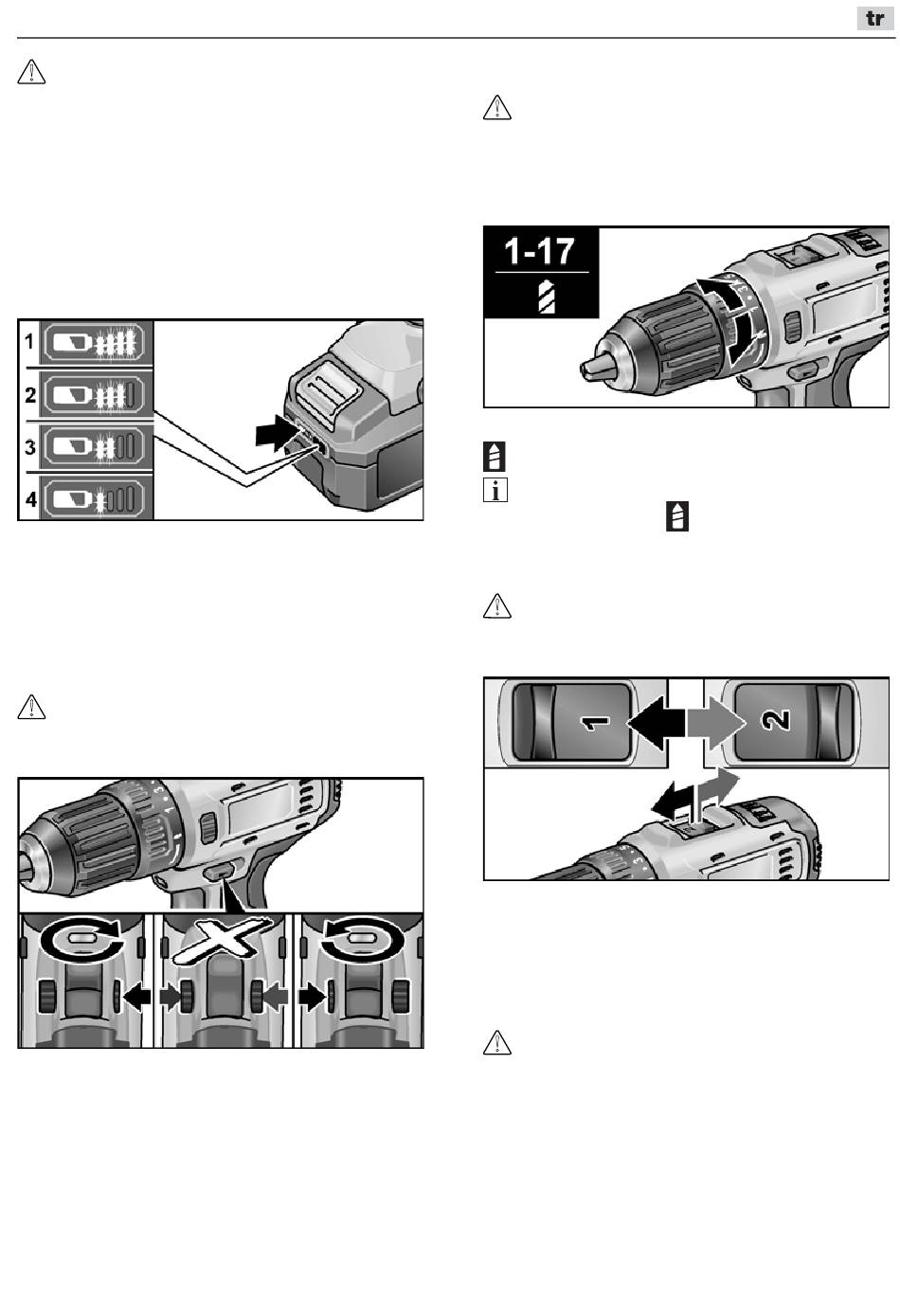 tr

1

2

3

4

1-17

1

2