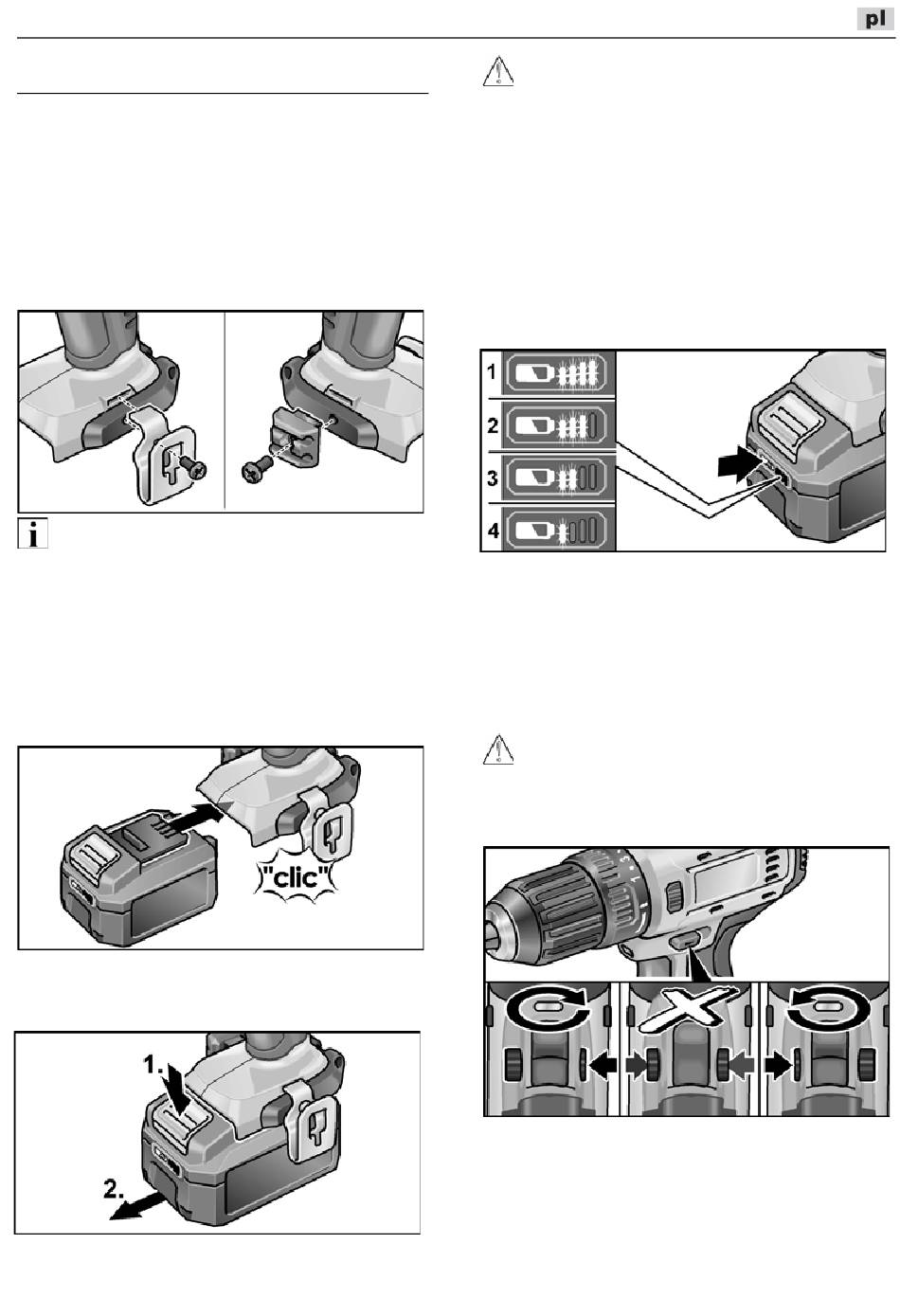 pl

1

2

3

4

"clic"

1.

2.