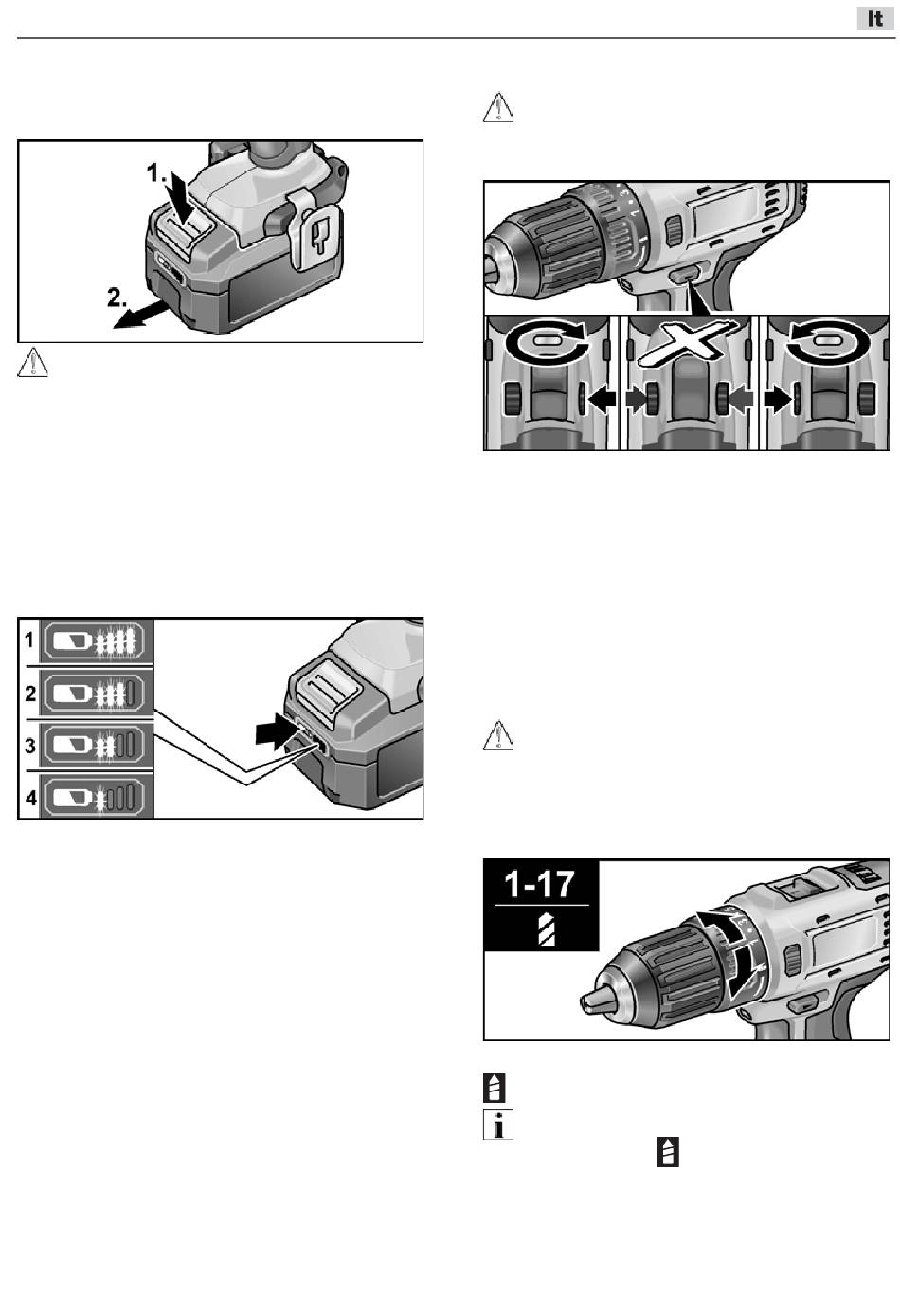 It

1.

2.

1

2

3

4

1-17