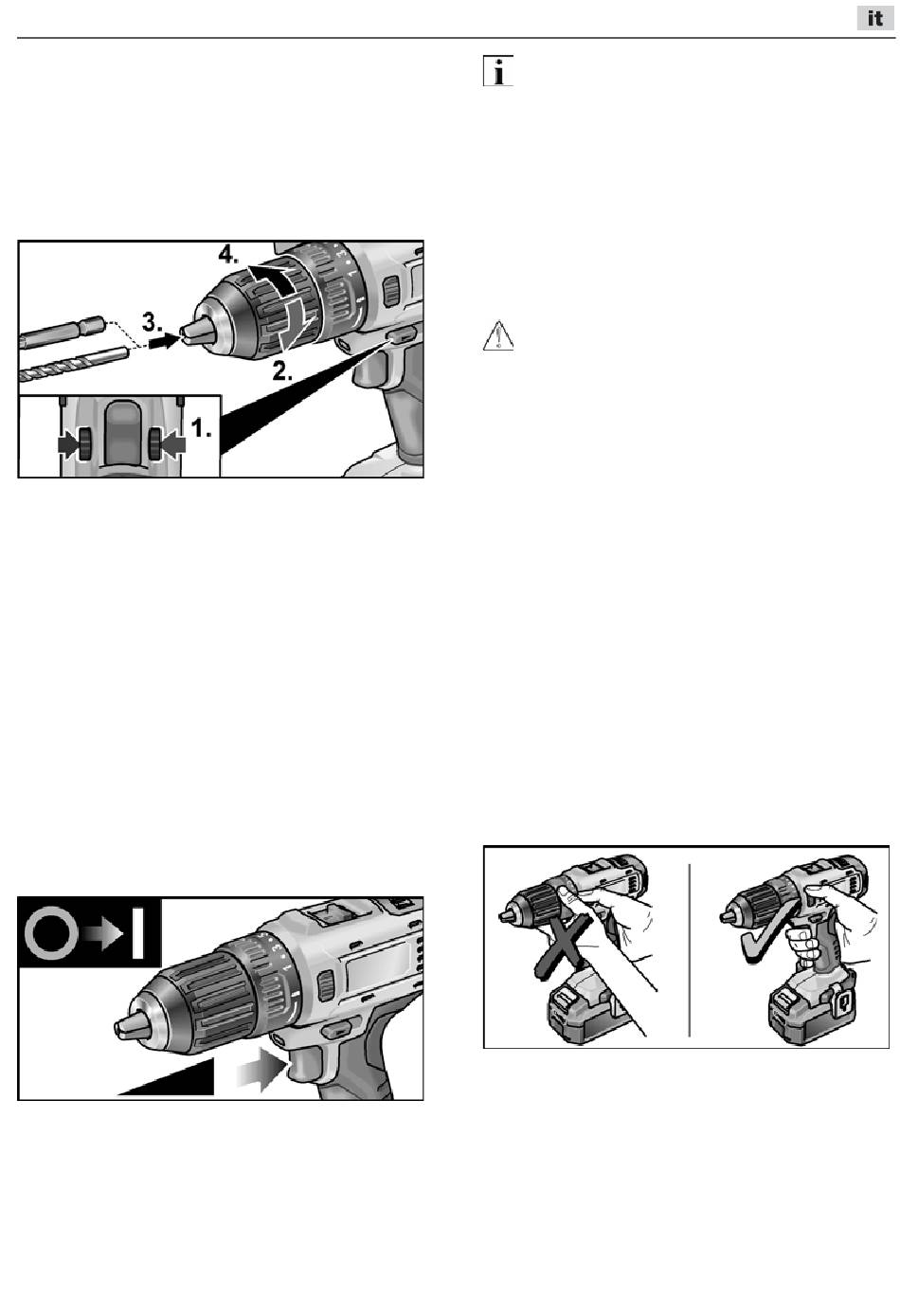 it

4.

3.

2.

1.