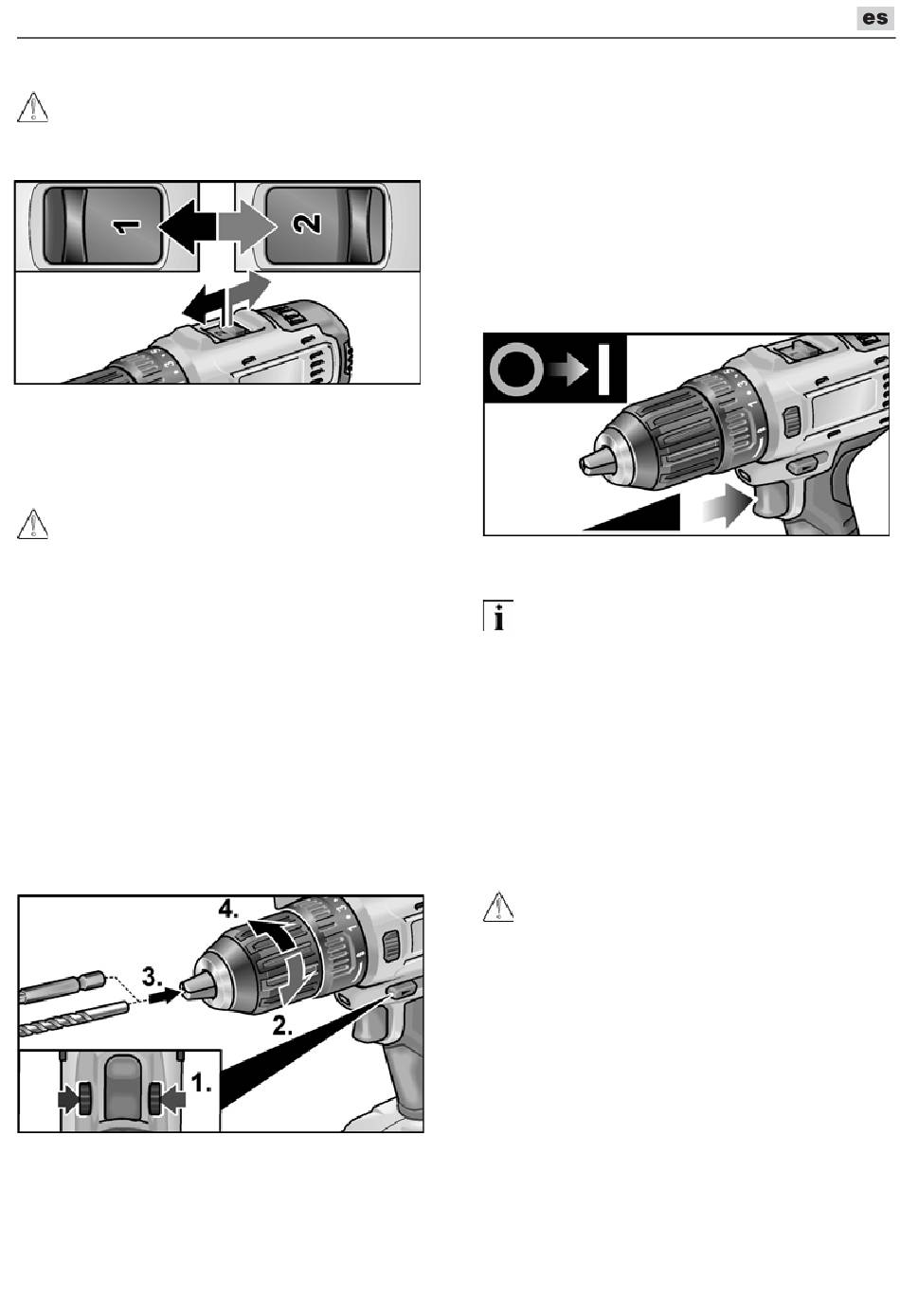 es

1

2

4.

3.

2.

1.